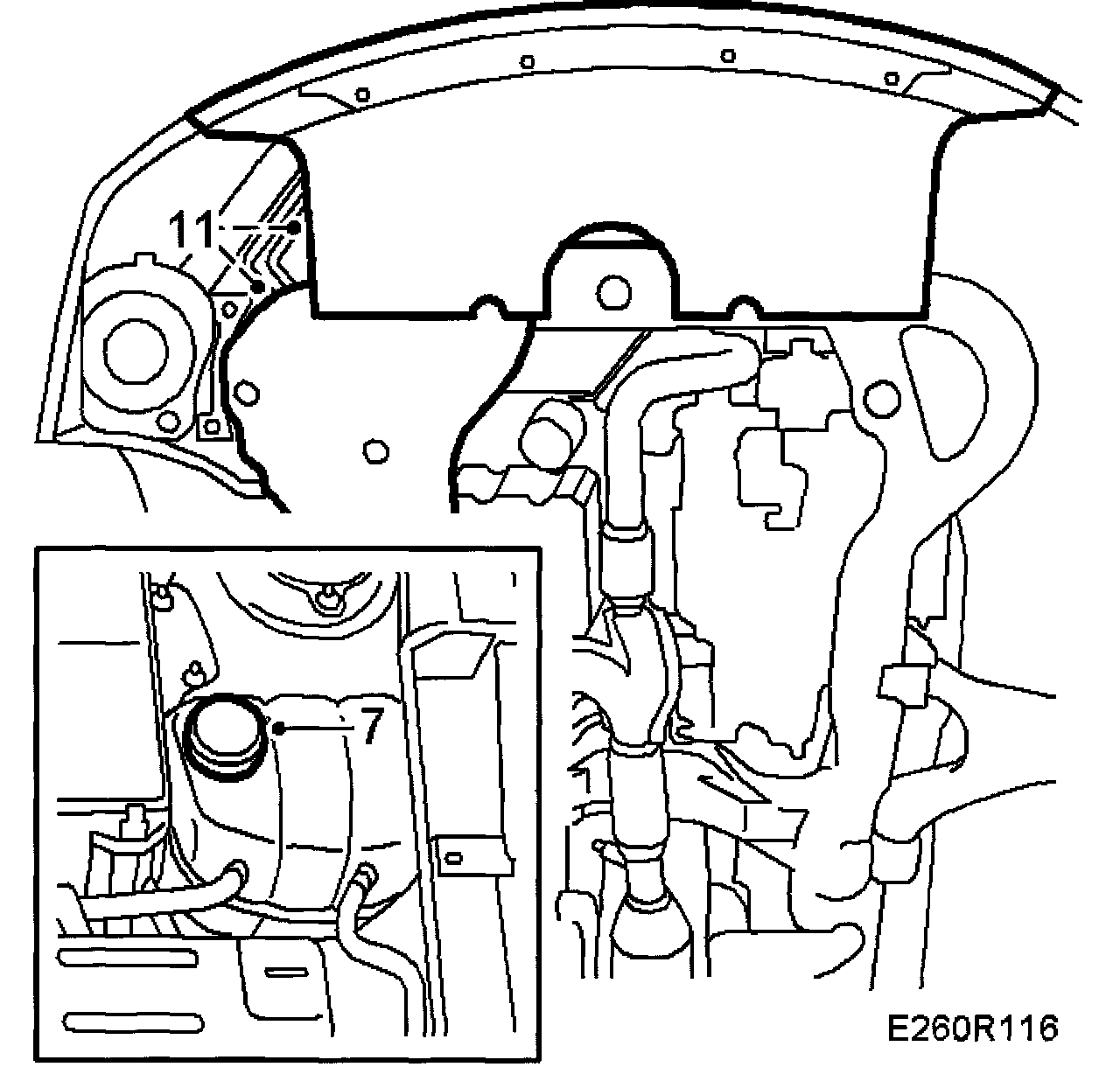 11
7
E260R116