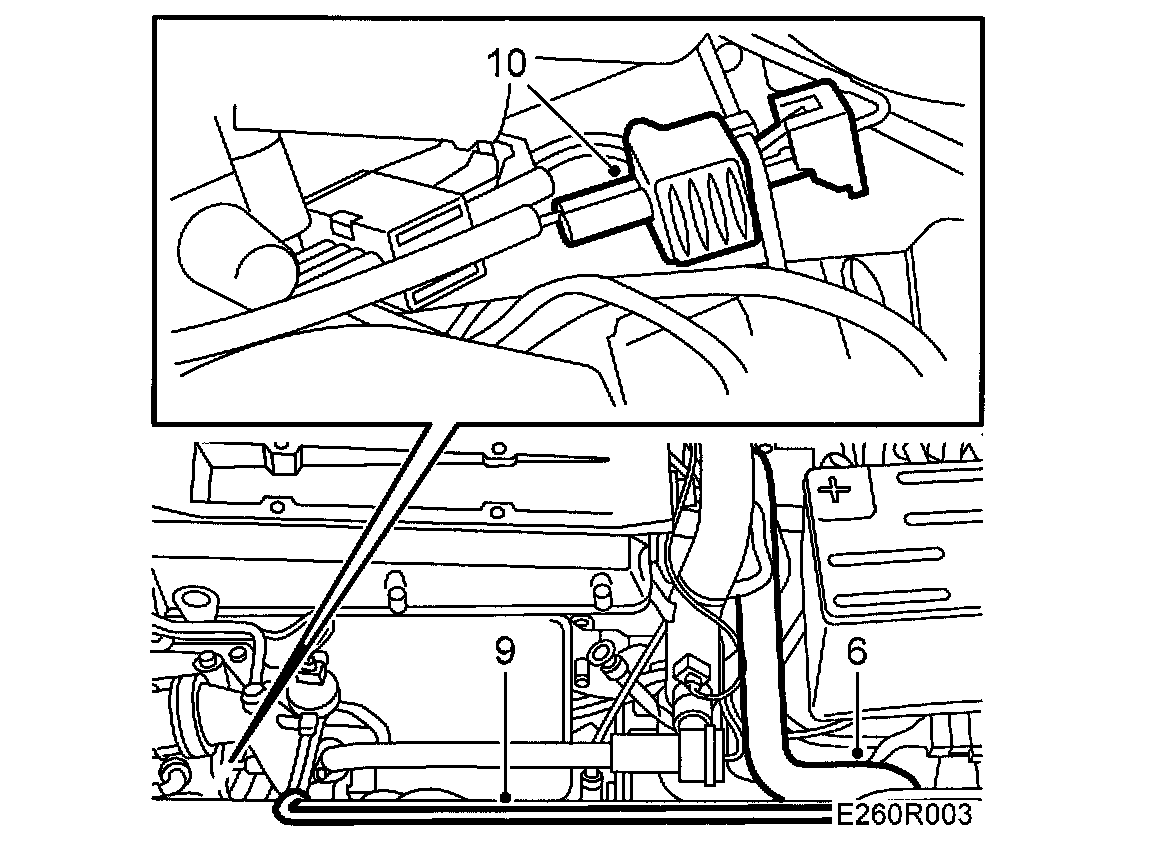 10
+
9
6
E260R003