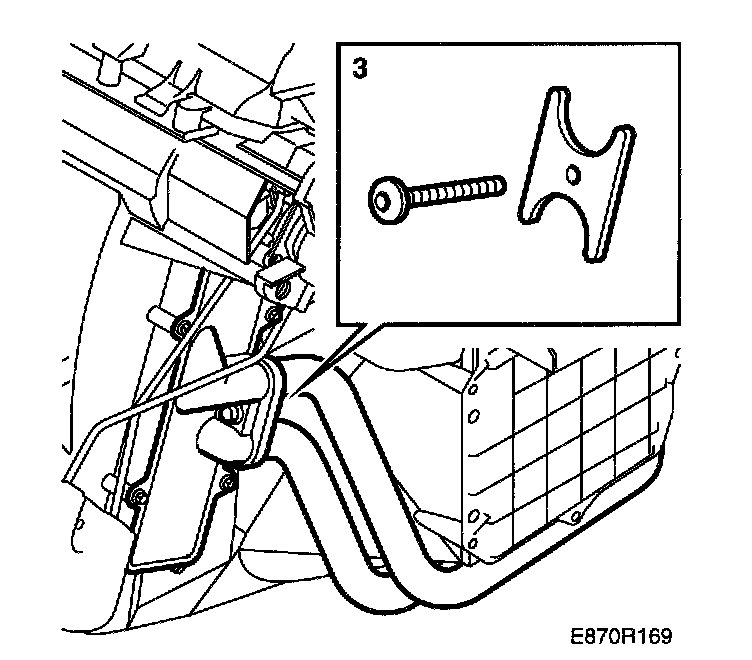 3

E870R169