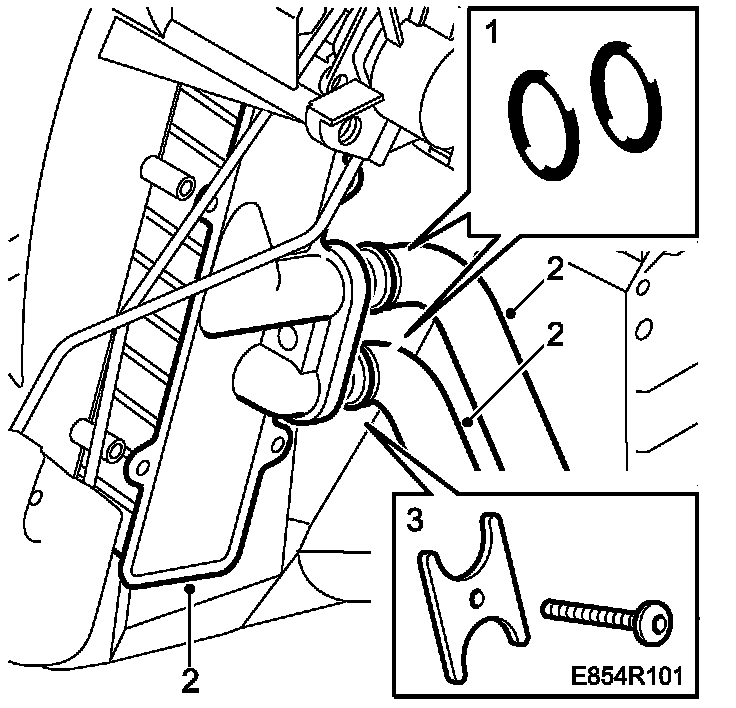 1
2
2
3
2
E854R101