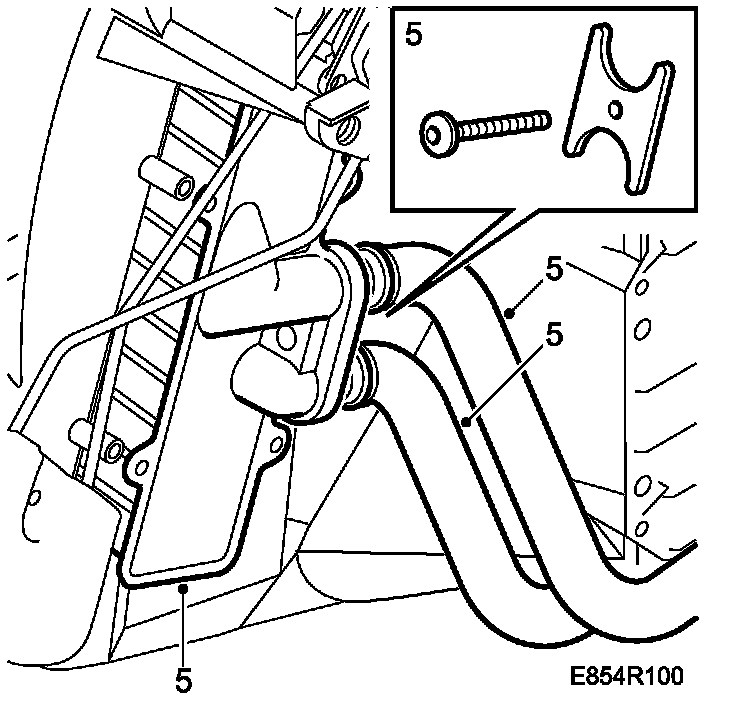 5
5
5
5
E854R100