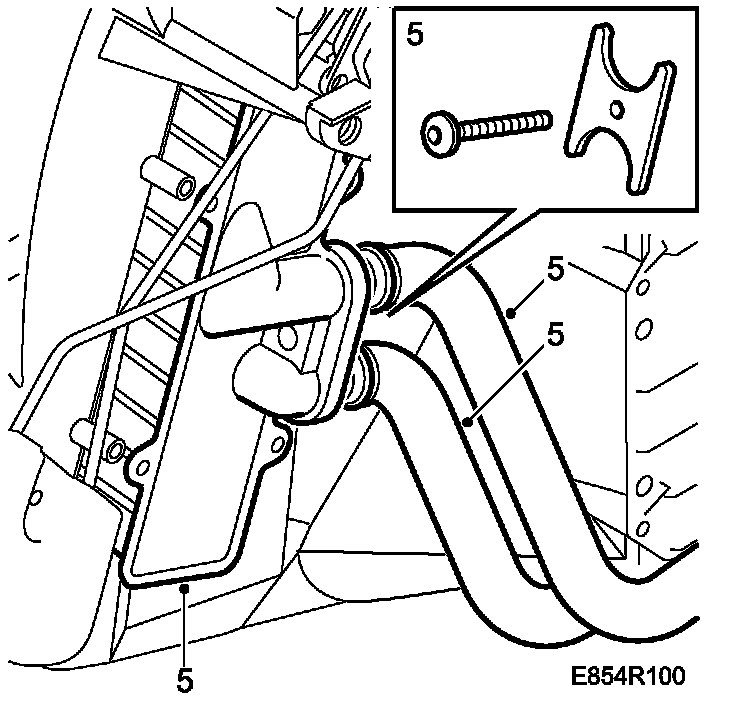 5

5

5

5

E854R100