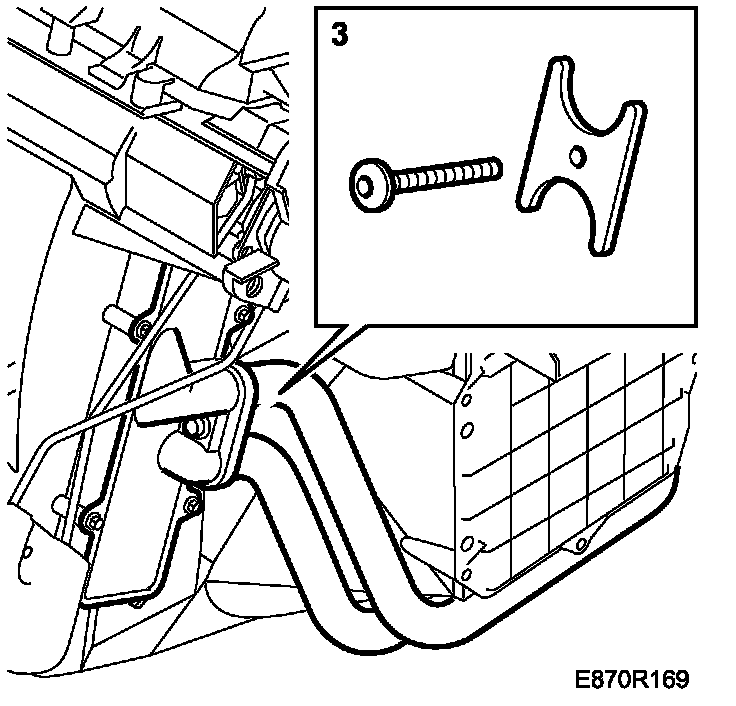 3

E870R169