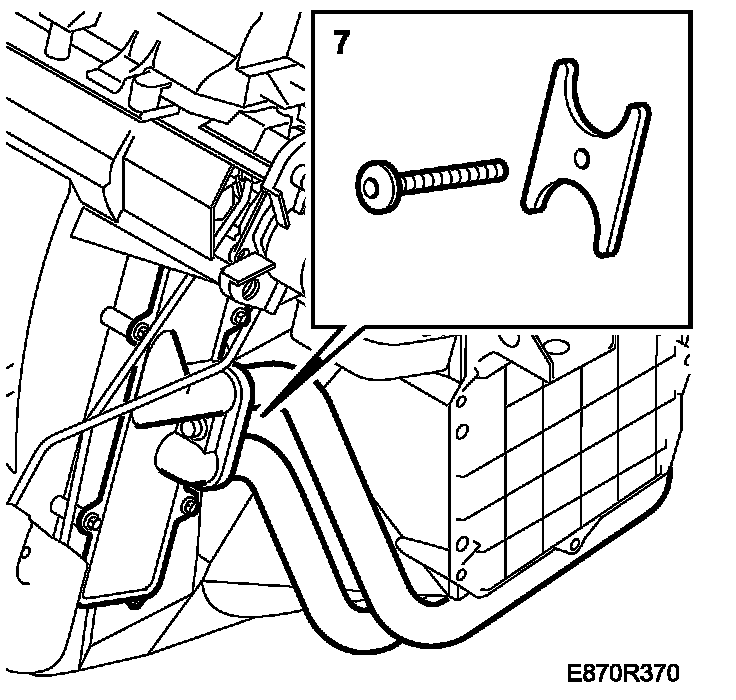 7

E870R370