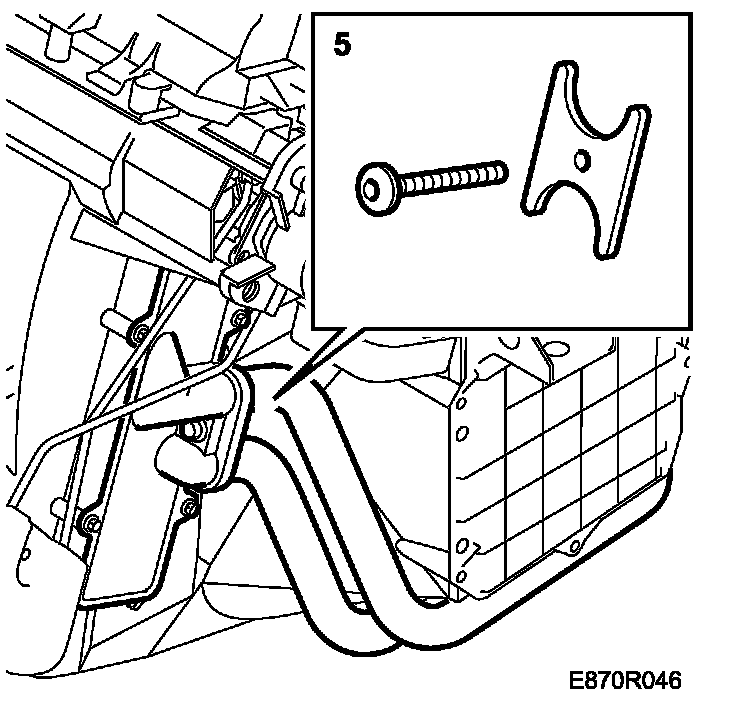 5

E870R046