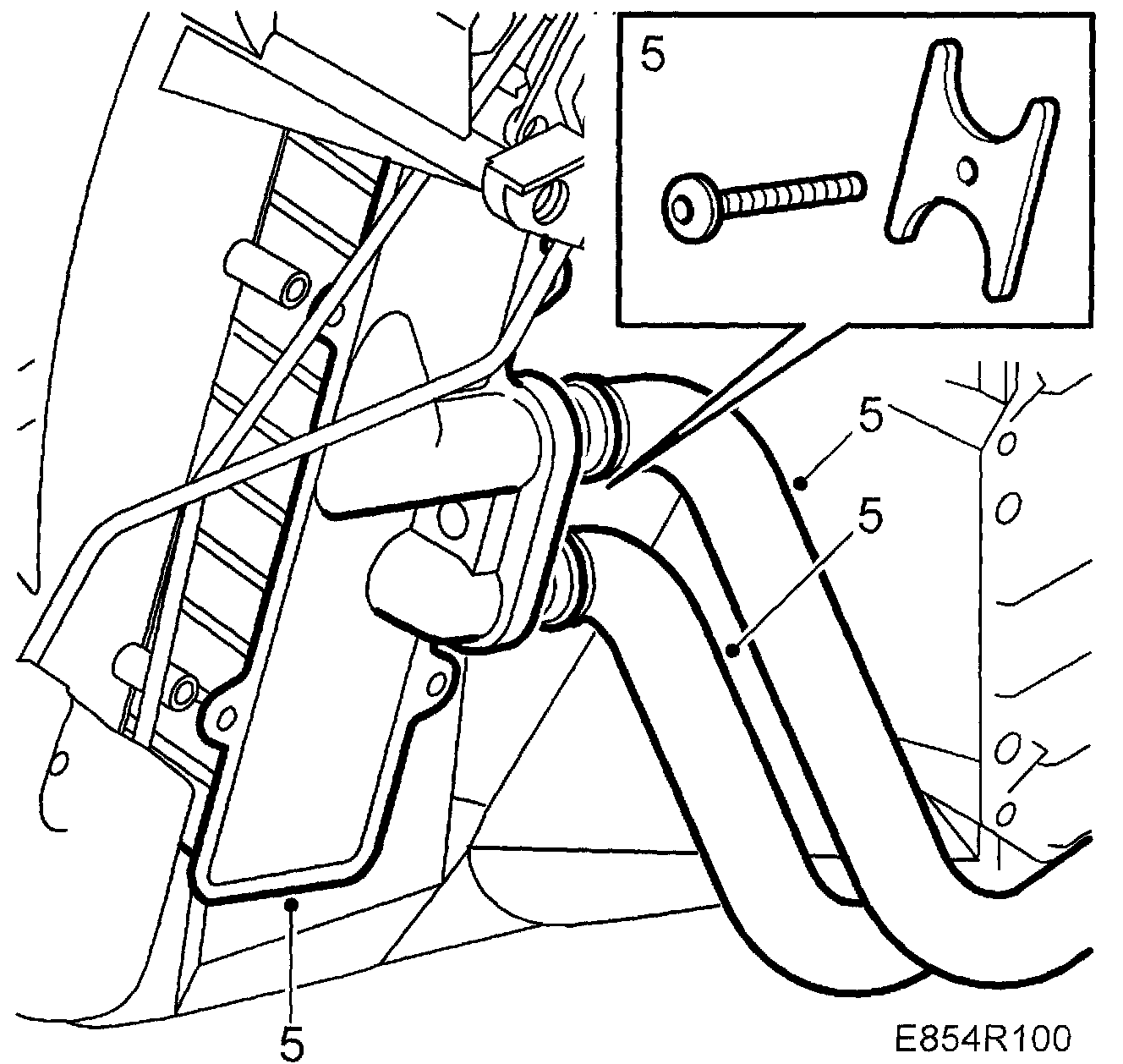 5

5

5

5

E854R100