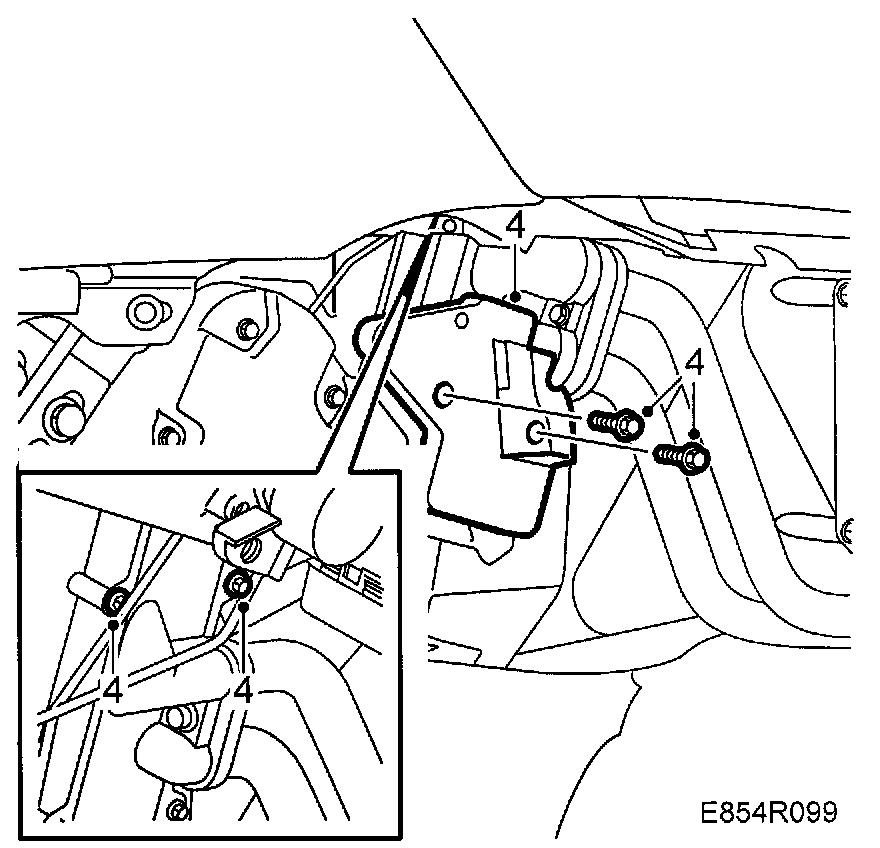 4
4
4
4
E854R099