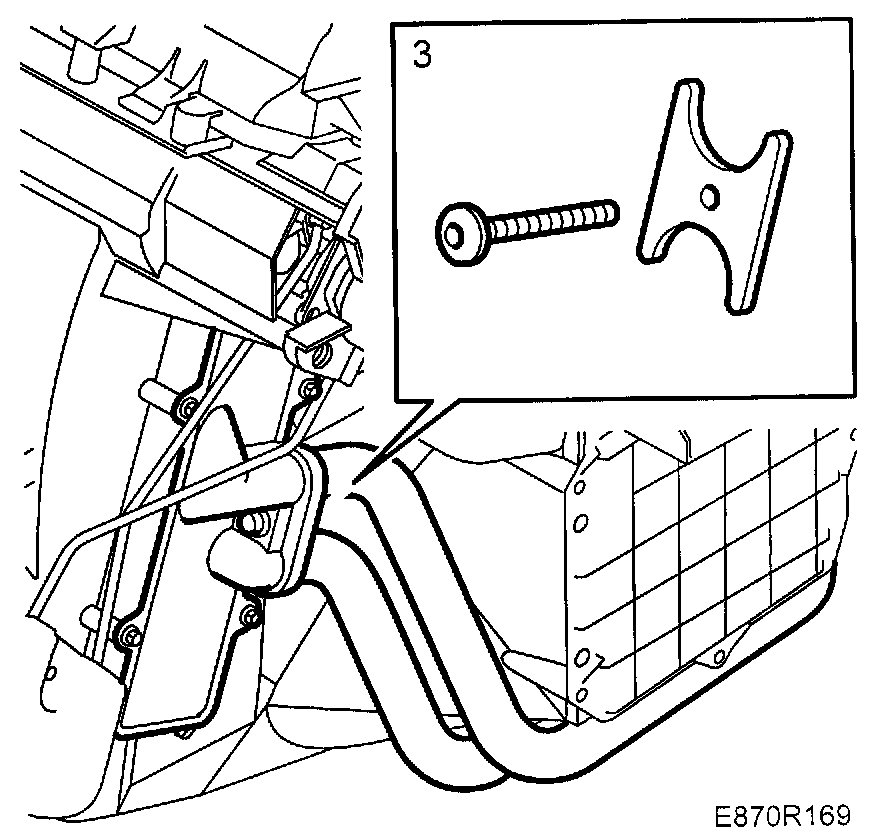 3

E870R169