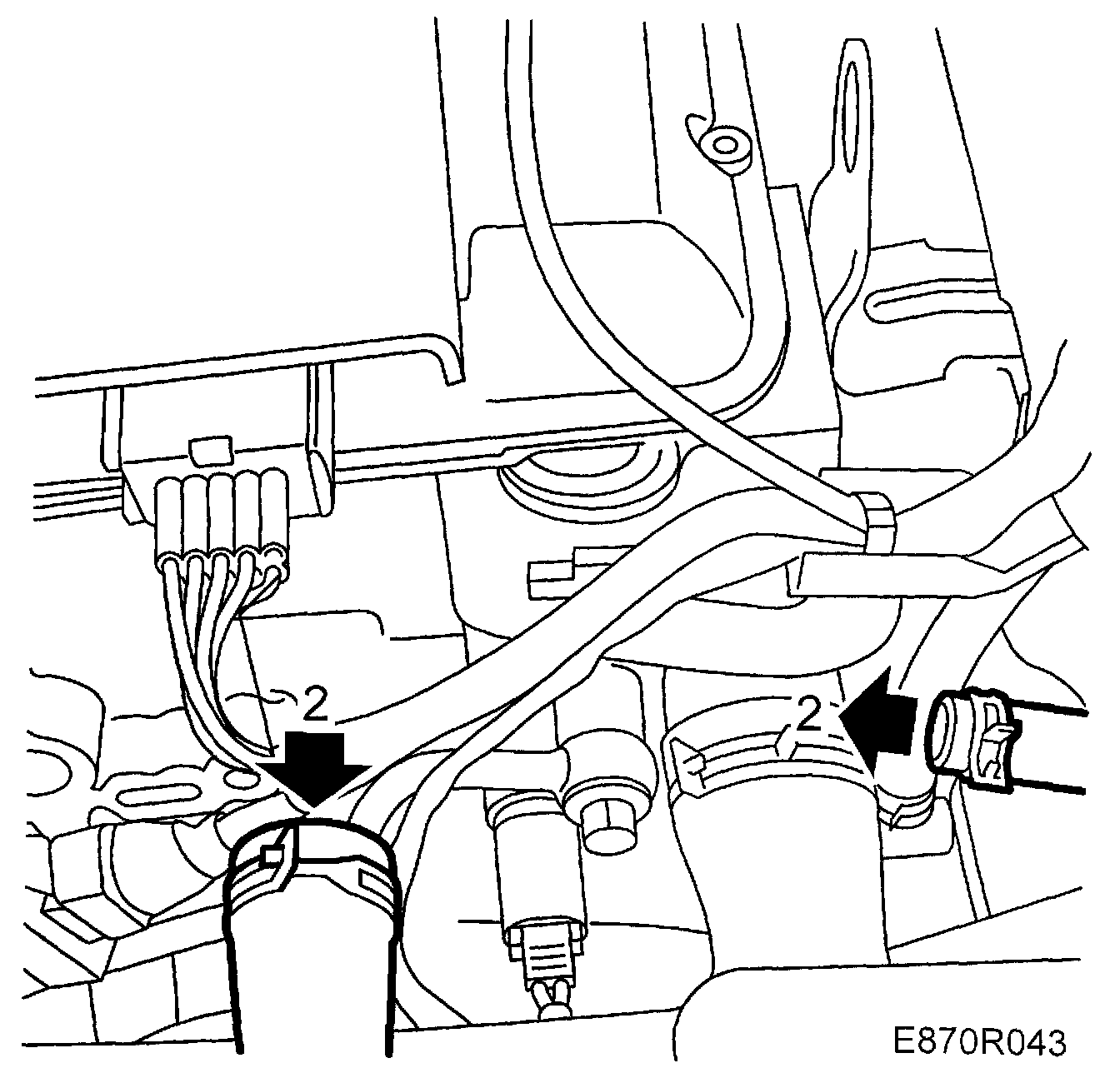 2
2
E870R043