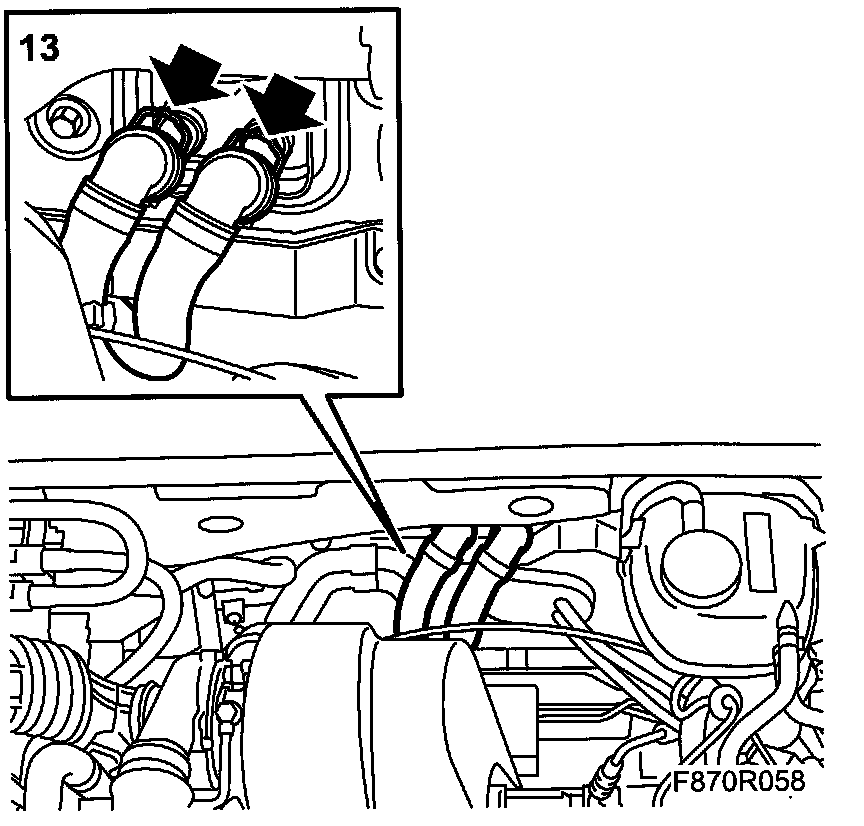 13

F870R058