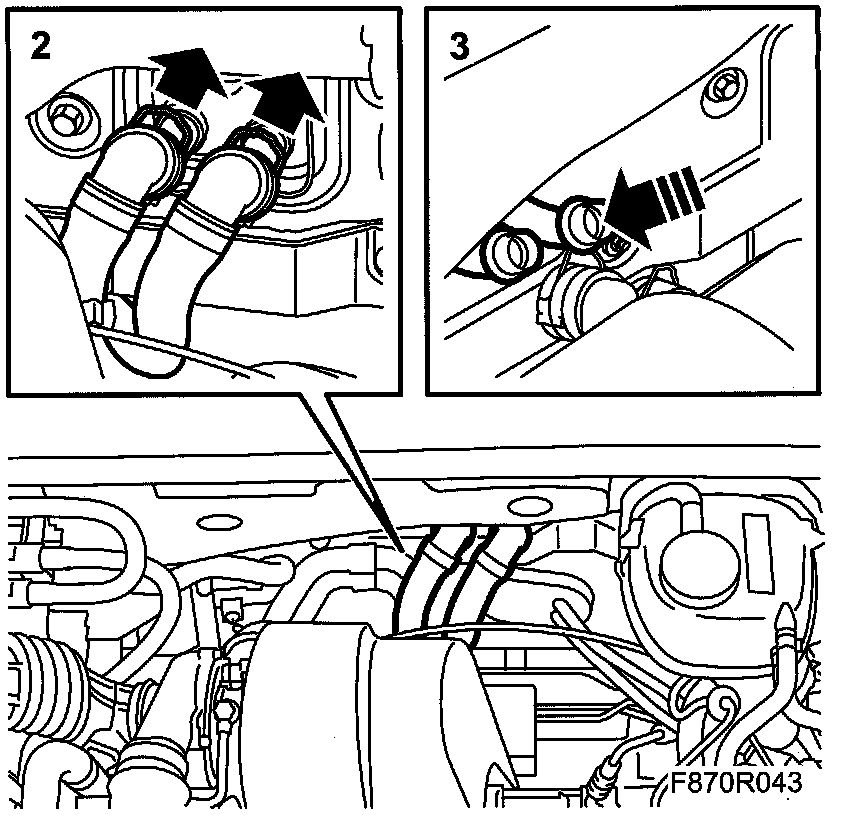 2

3

F870R043