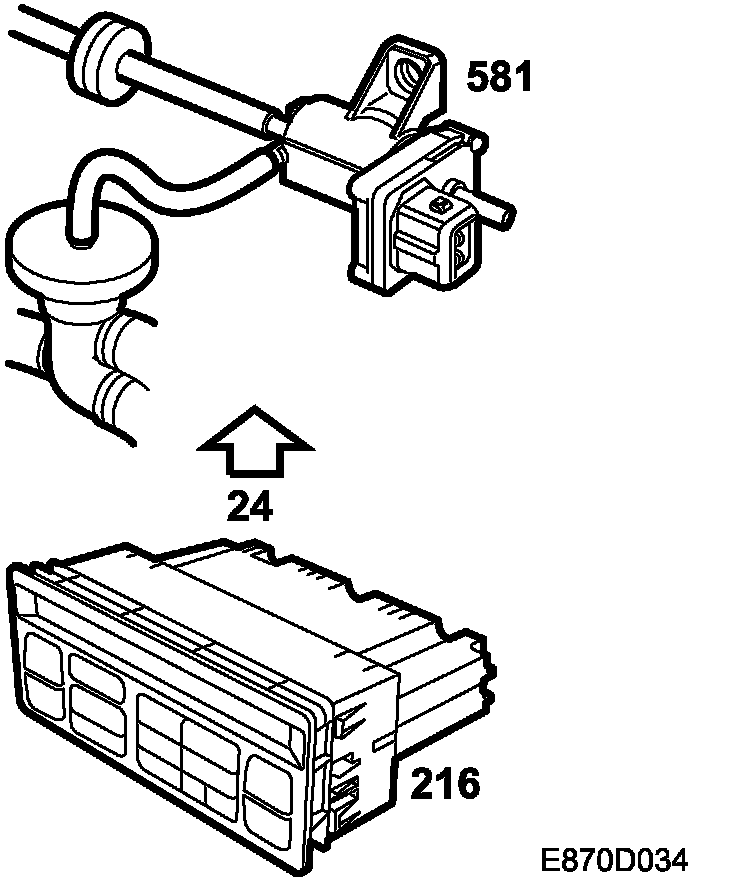 581

24

216

E870D034