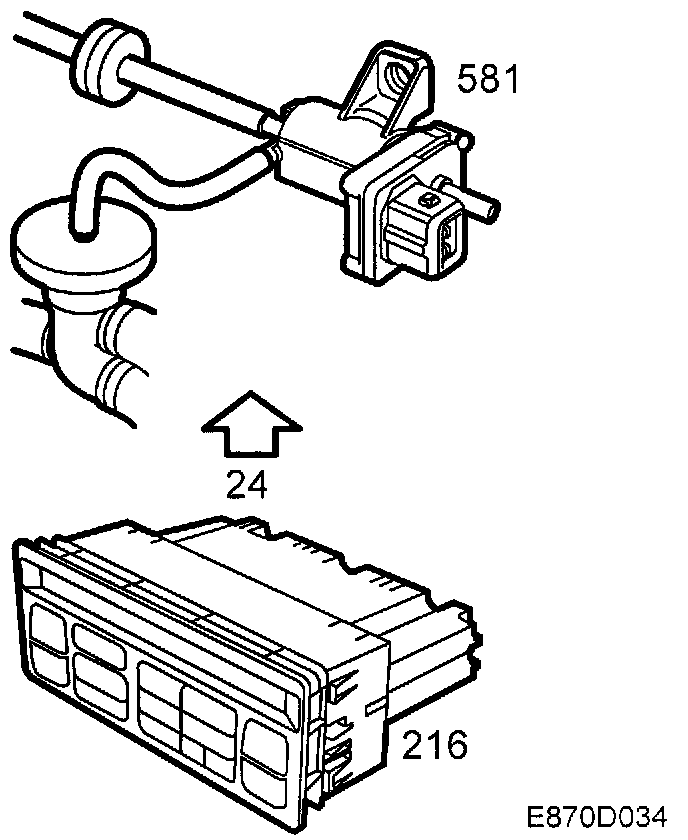 581

24

216

E870D034