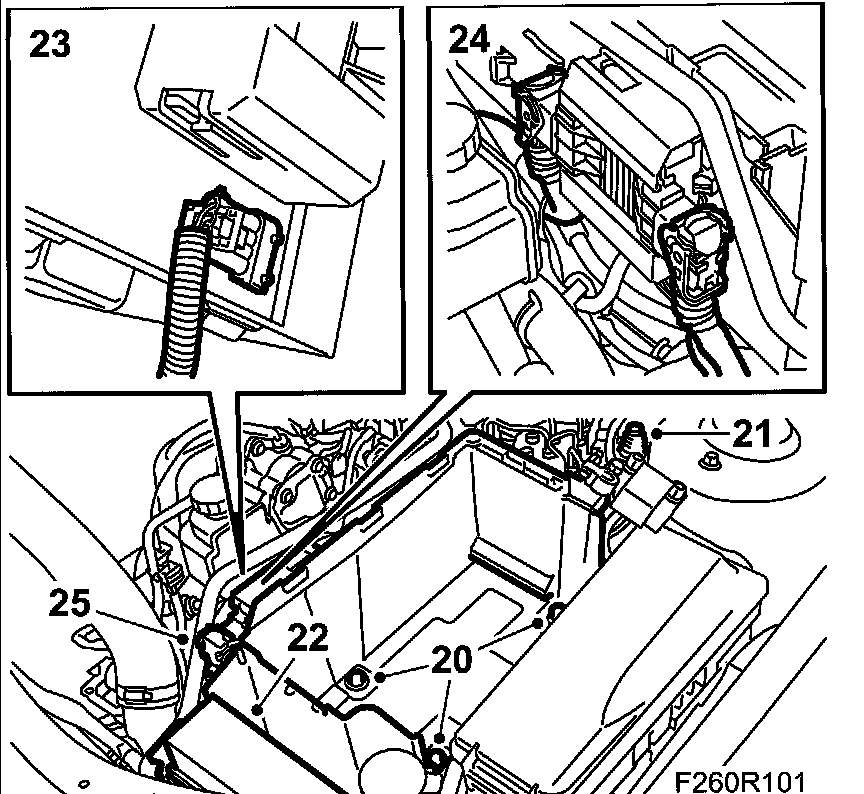 23

24

21

25

22

20

F260R101