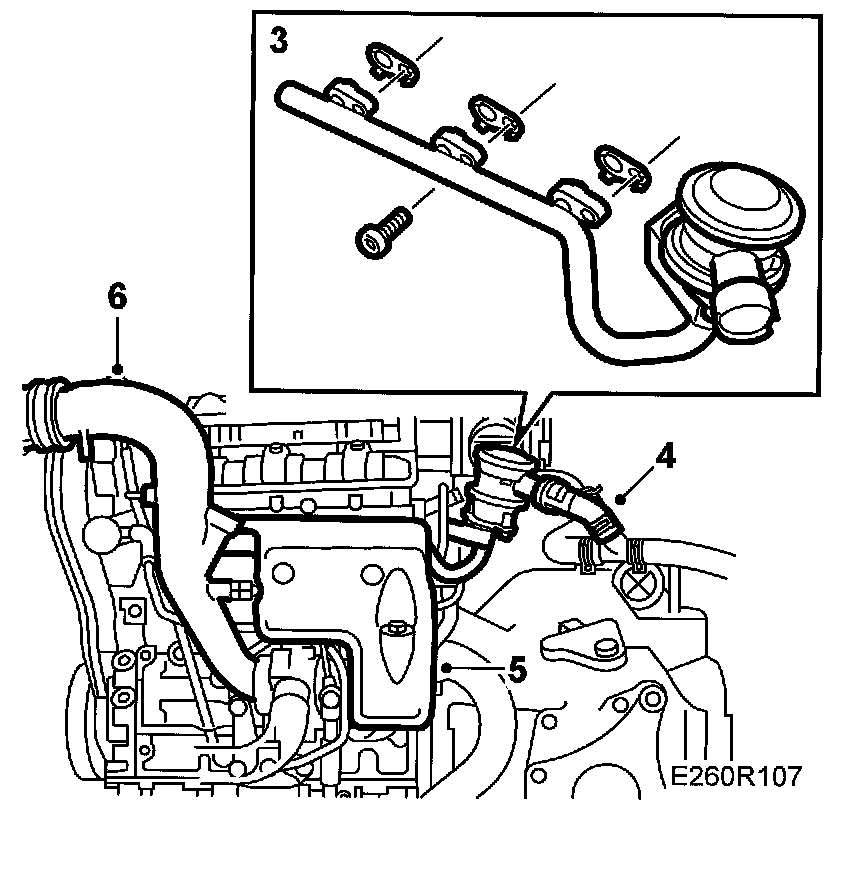 3
6
4
5
E260R107