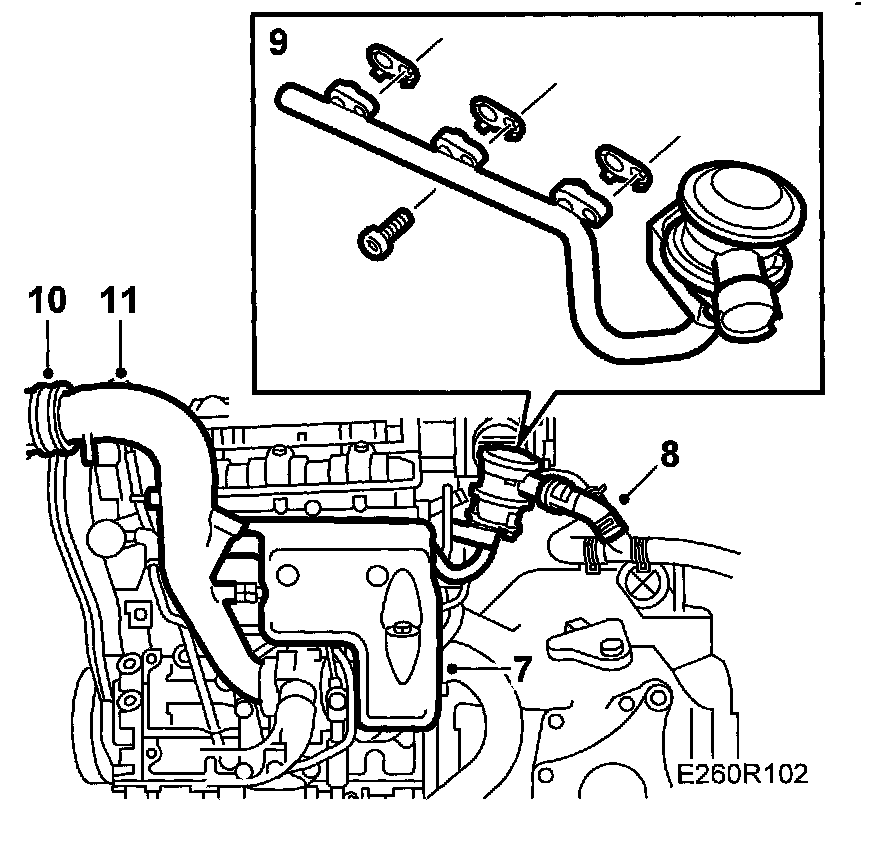 9

10 11

8

7

E260R102