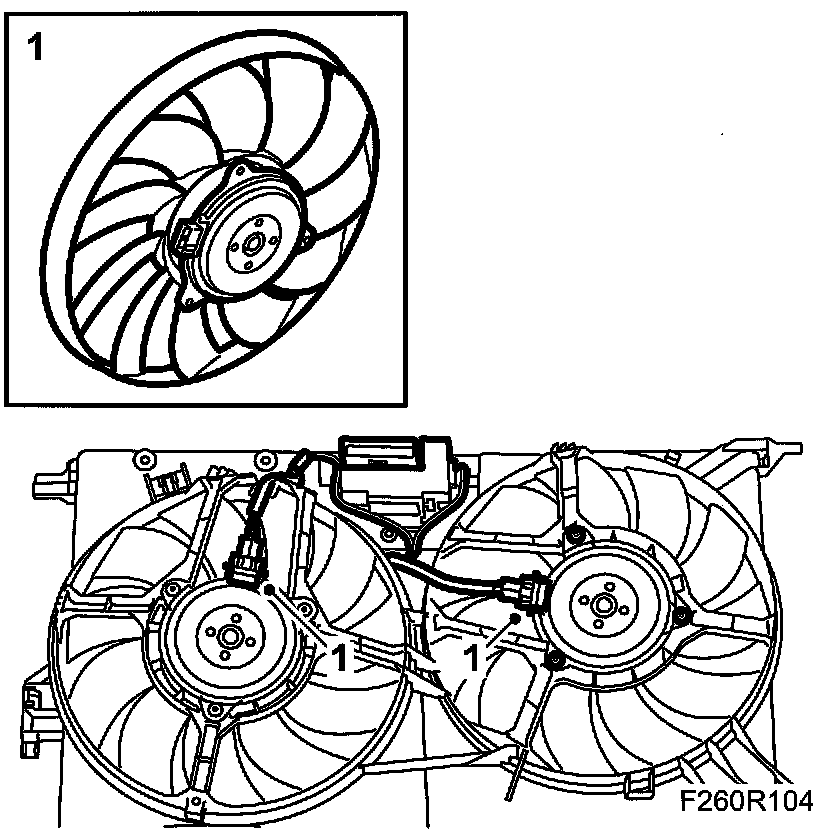 1

1

1

F260R104