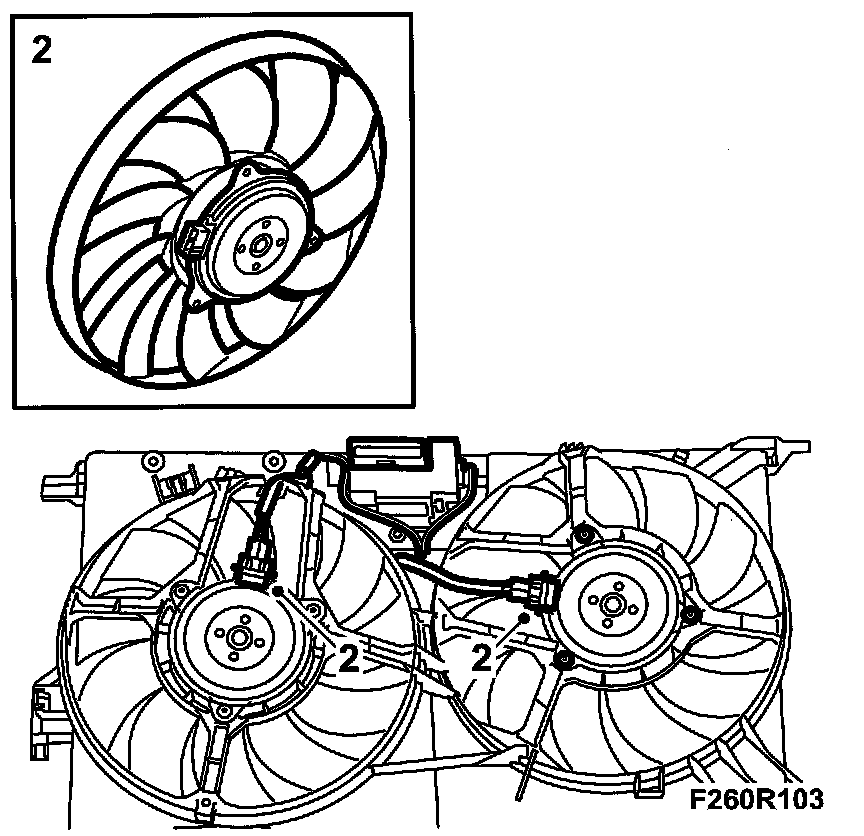 2

2

2

F260R103