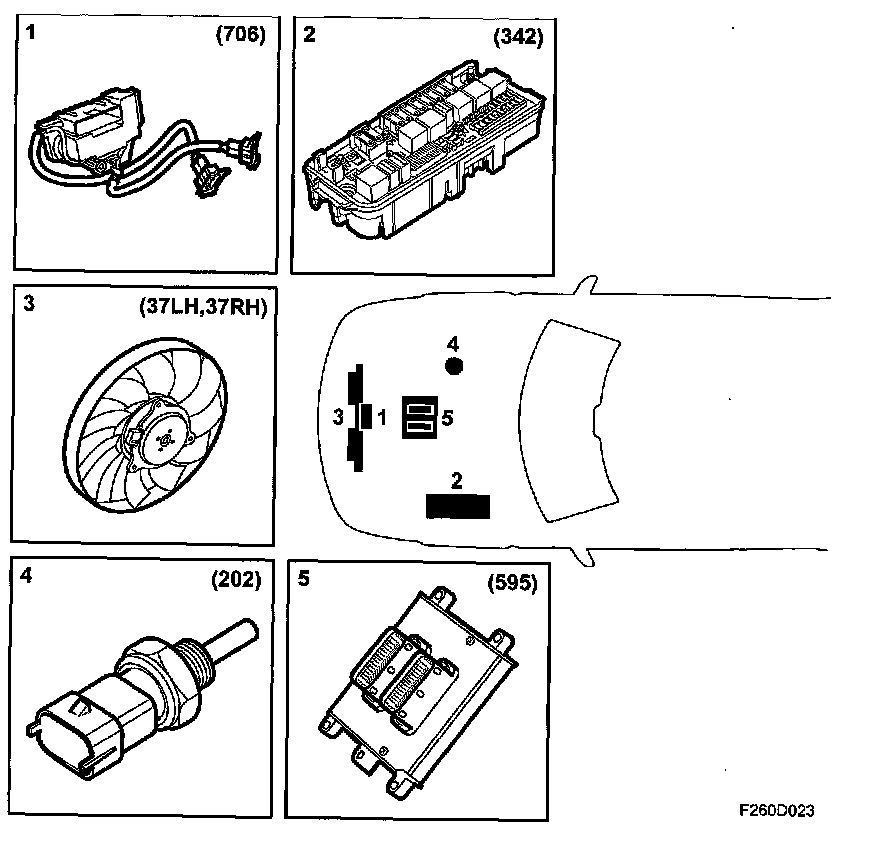 1 (706)

2 (342)

3 (37LH,37RH)

4

3 1 5

2

4 (202)

5 (595)

F260D023