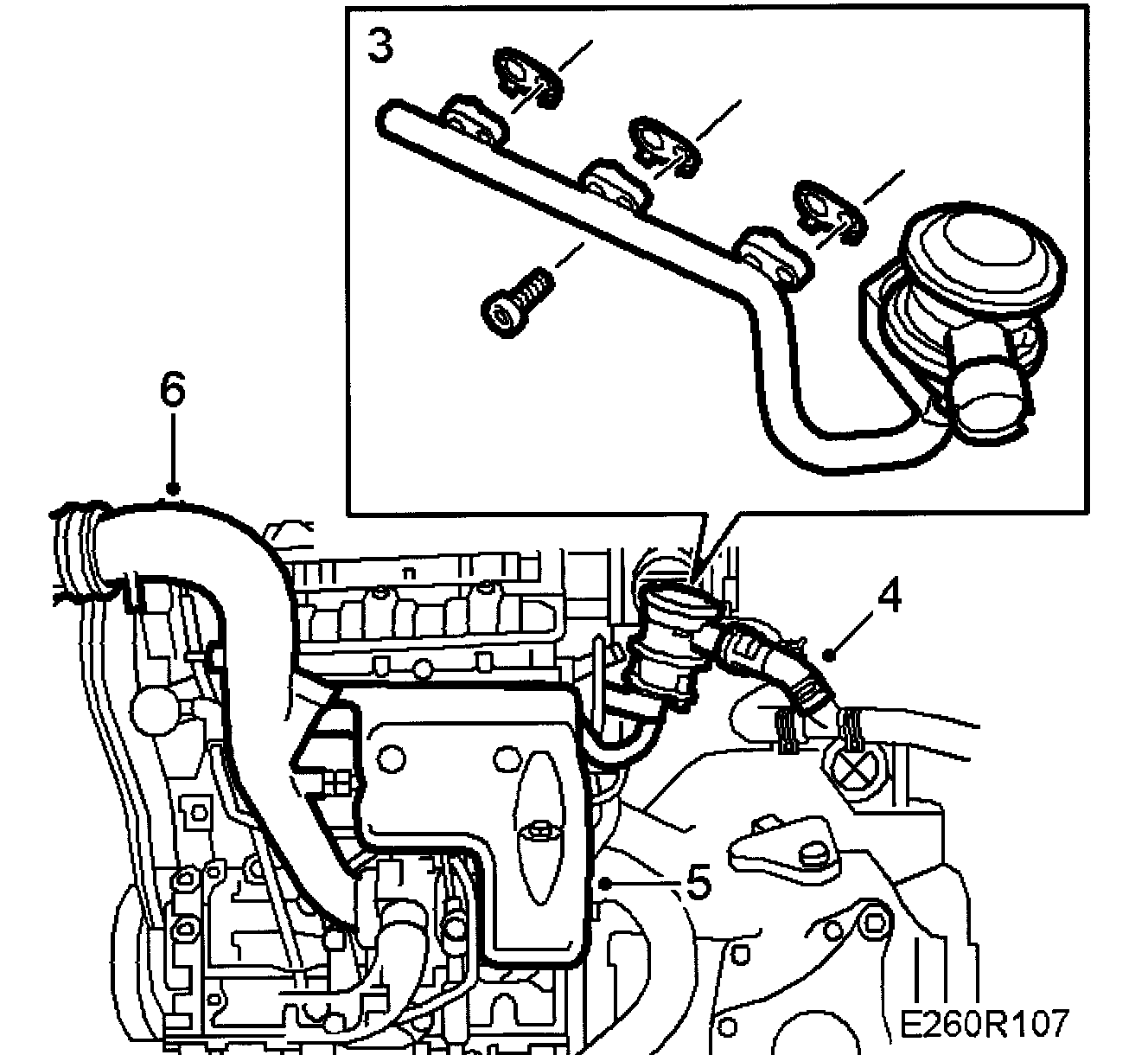 3

6

4

5

E260R107