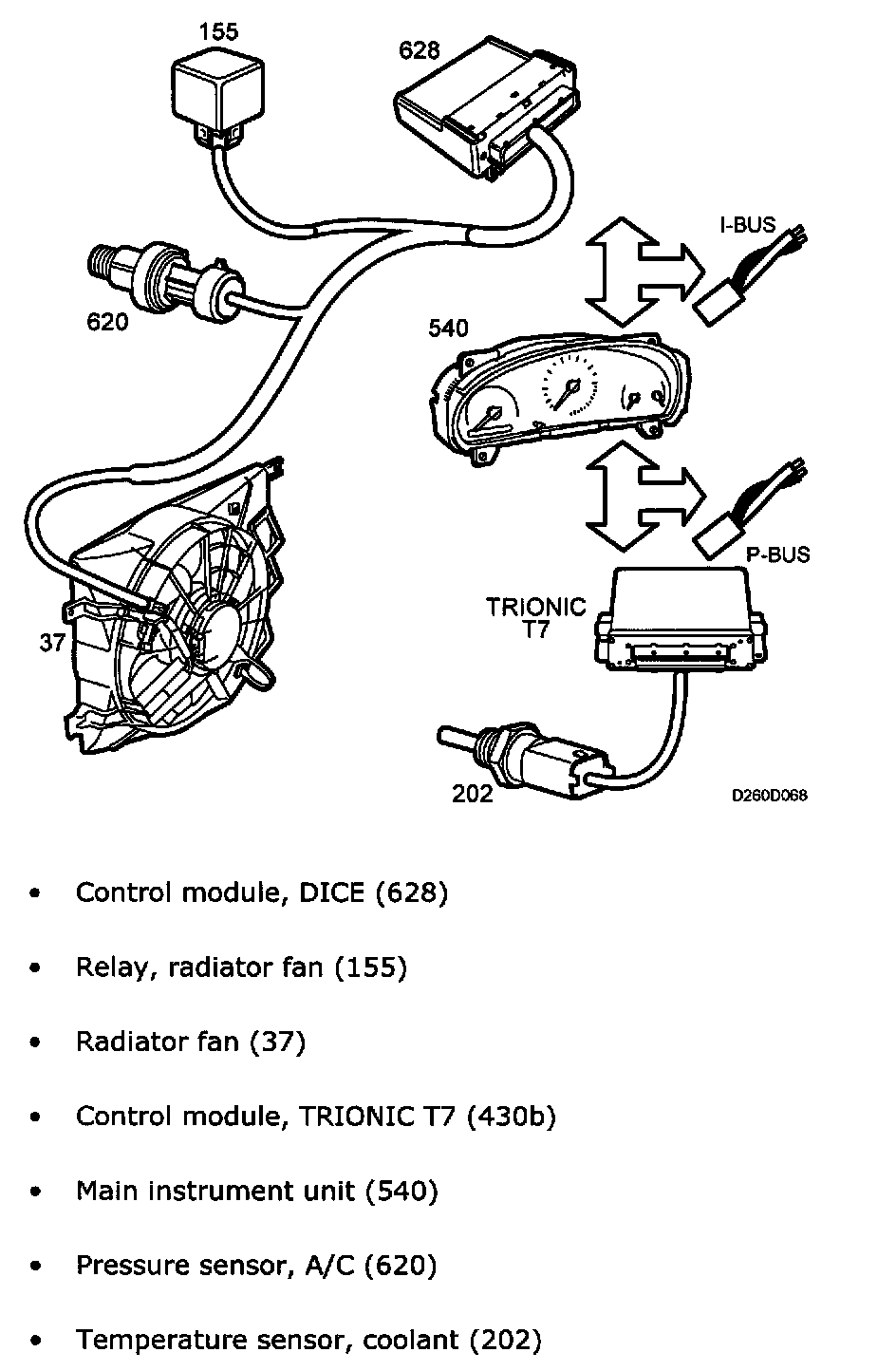 155

628

I-BUS

620

540

P-BUS

TRIONIC T7

37

202

D260D068

• Control module, DICE (628)

• Relay, radiator fan (155)

• Radiator fan (37)

• Control module, TRIONIC T7 (430b)

• Main instrument unit (540)

• Pressure sensor, A/C (620)

• Temperature sensor, coolant (202)