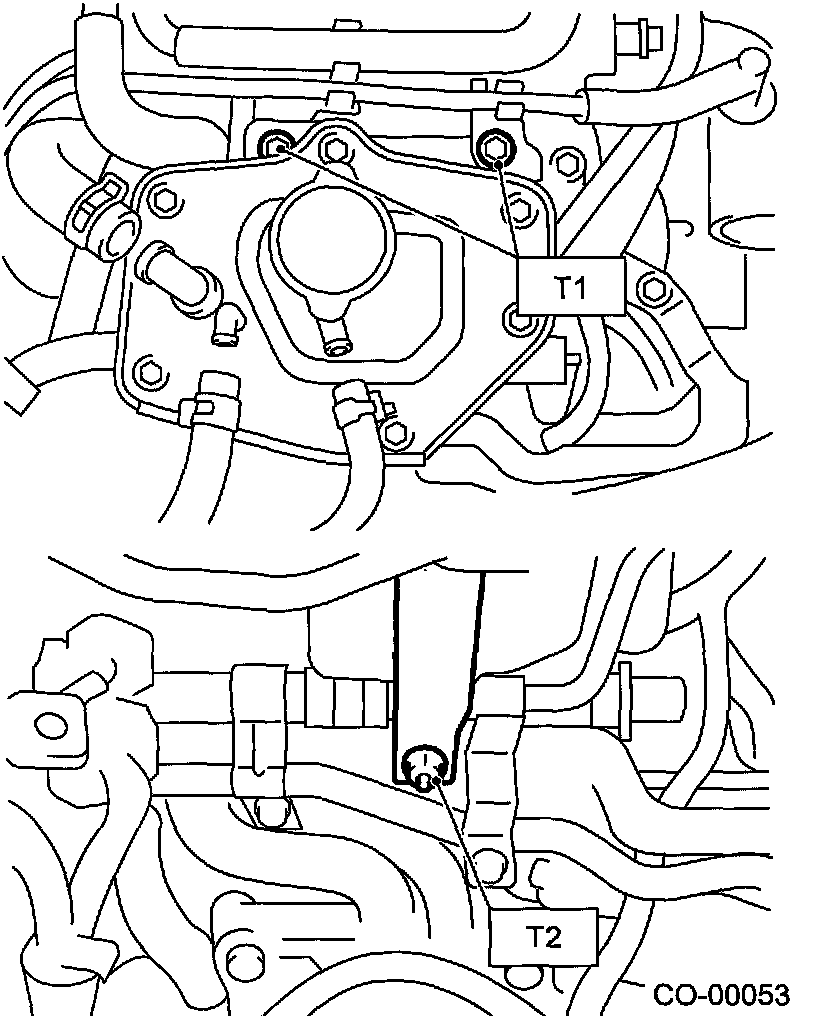 T1

T2

CO-00053