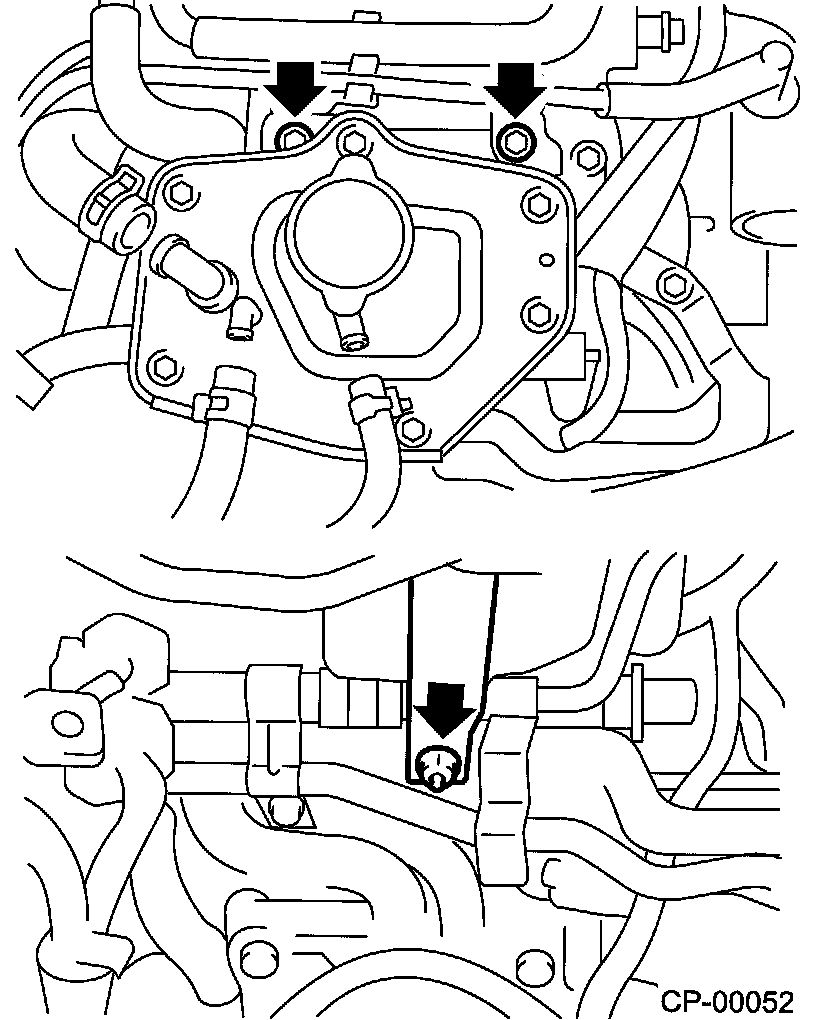 CP-00052