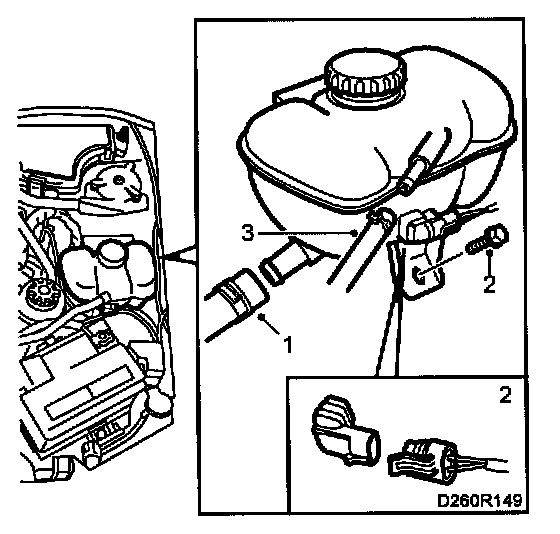 3
2
1
2
D260R149