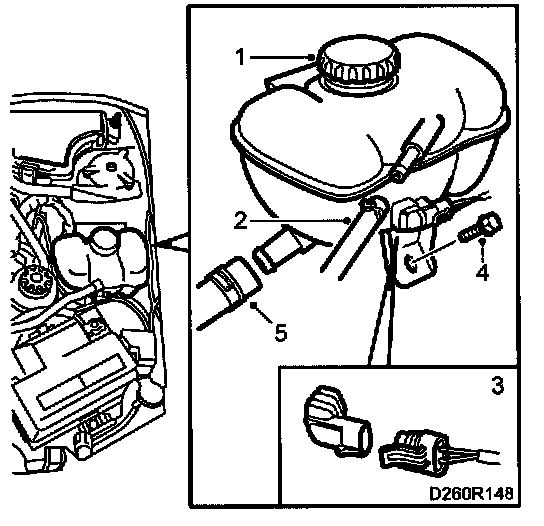 1
2
4
5
3
D260R148