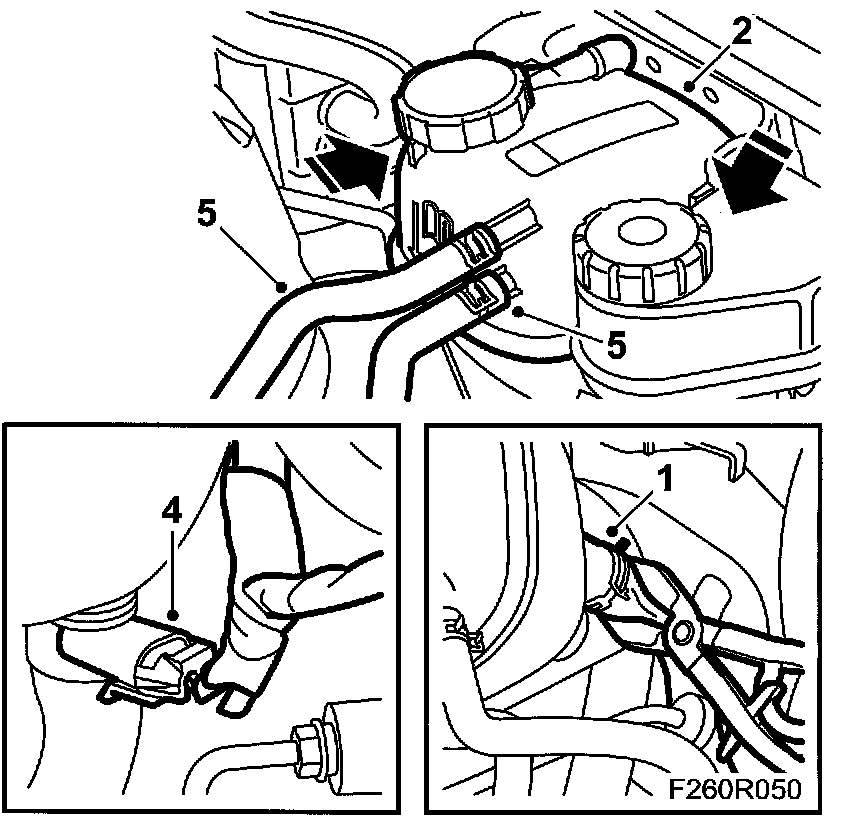 2
5
5
4
1
F260R050