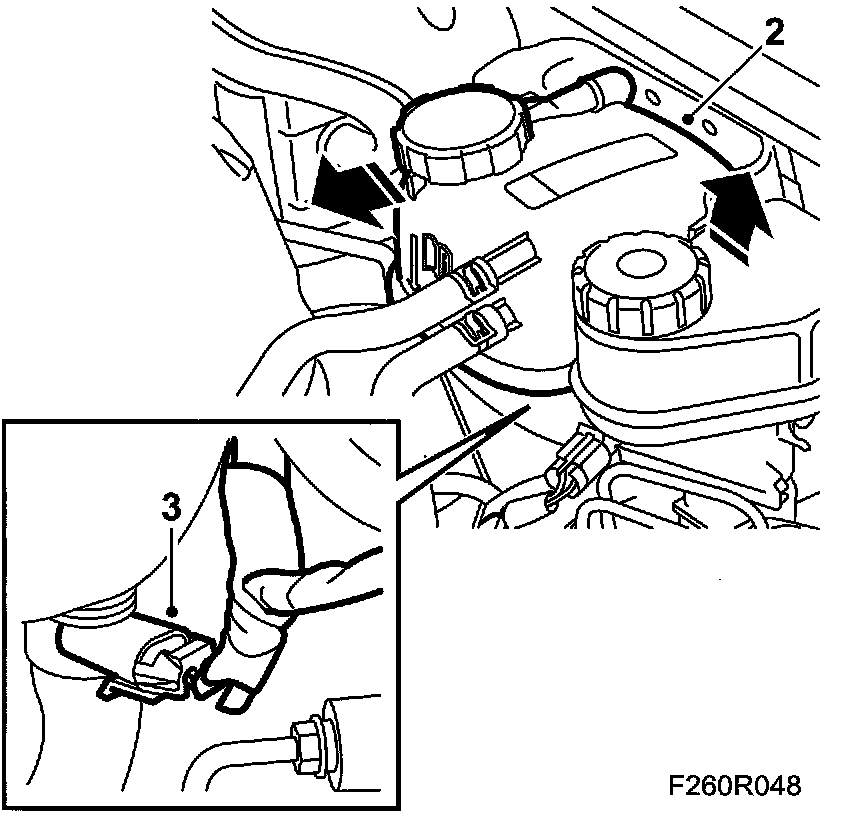 2
3
F260R048