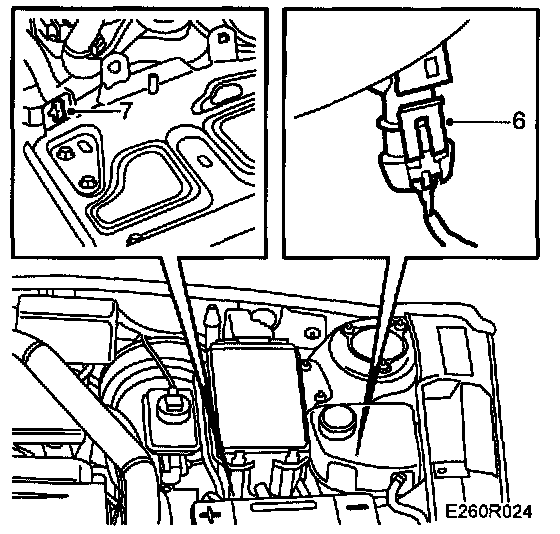 7
6
E260R024