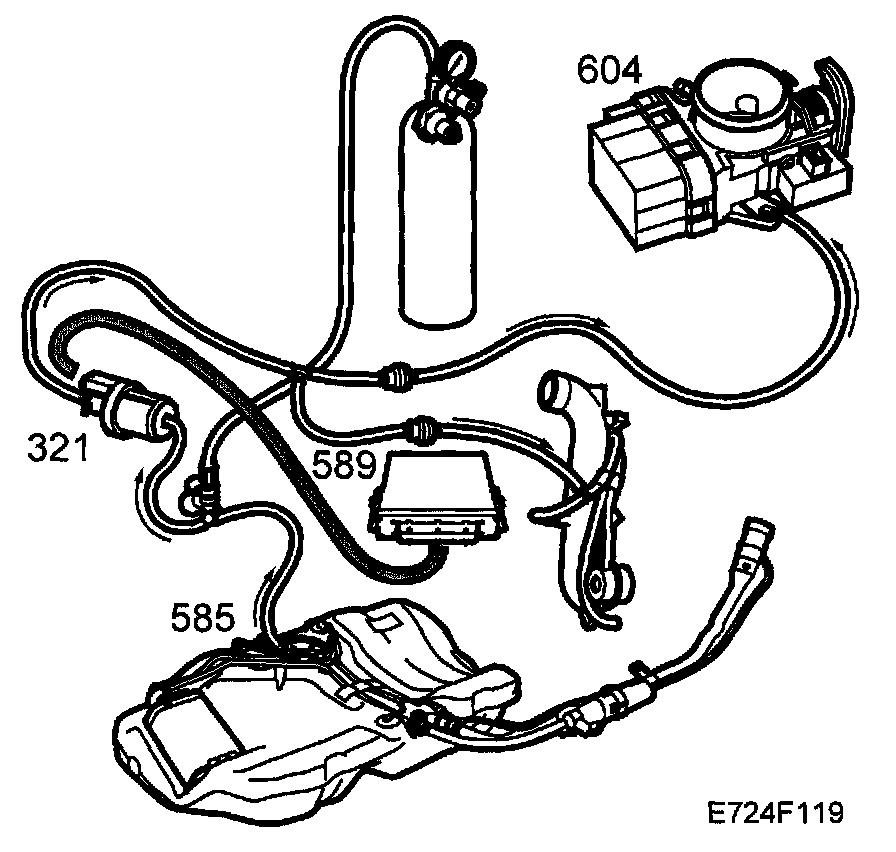 604

321

589

585

E724F119