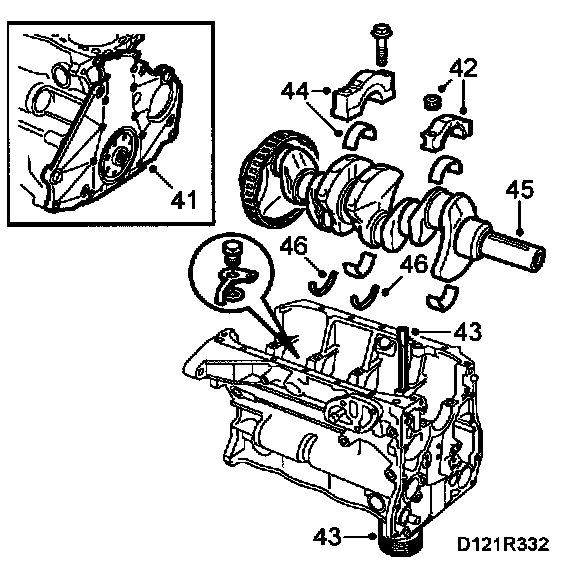 41

44

42

45

46

46

43

43

D121R332