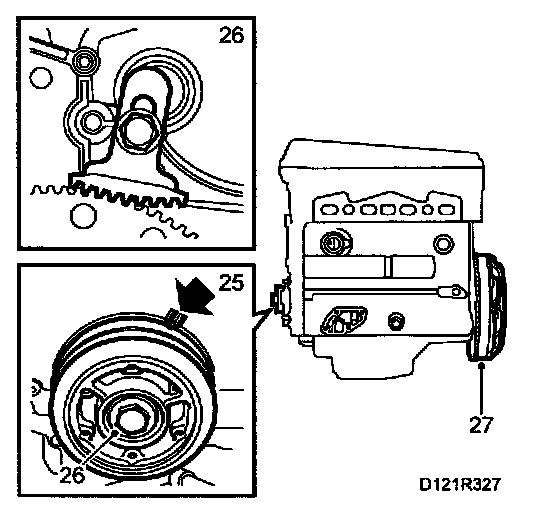 26

25

26

27

D121R327