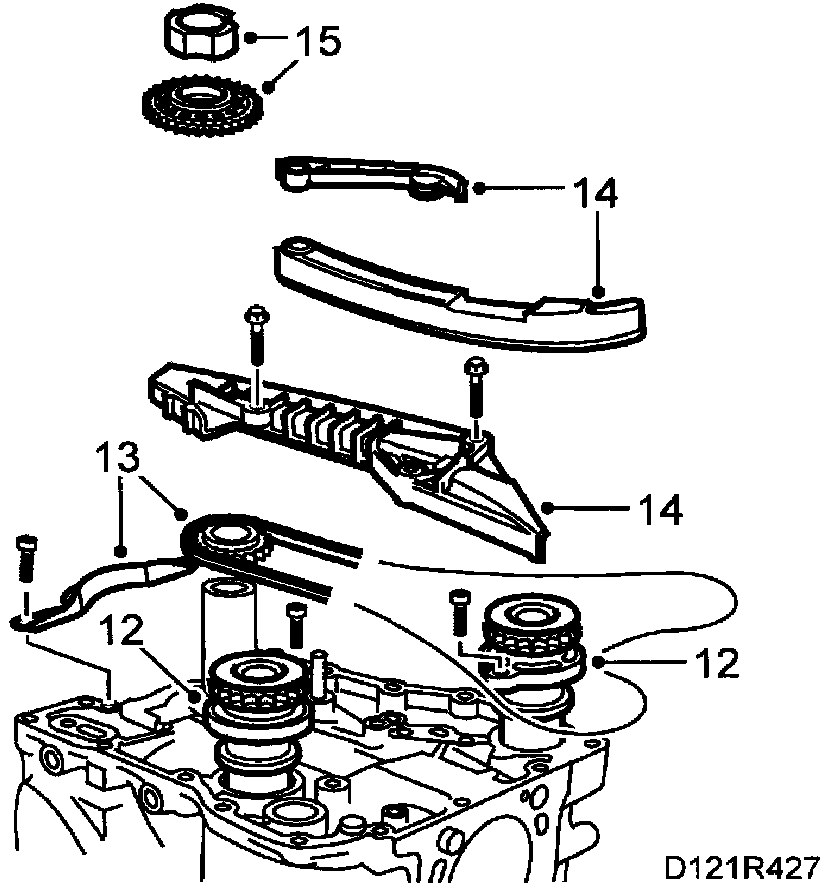 15
15
14
14
13
14
12
12
D121R427