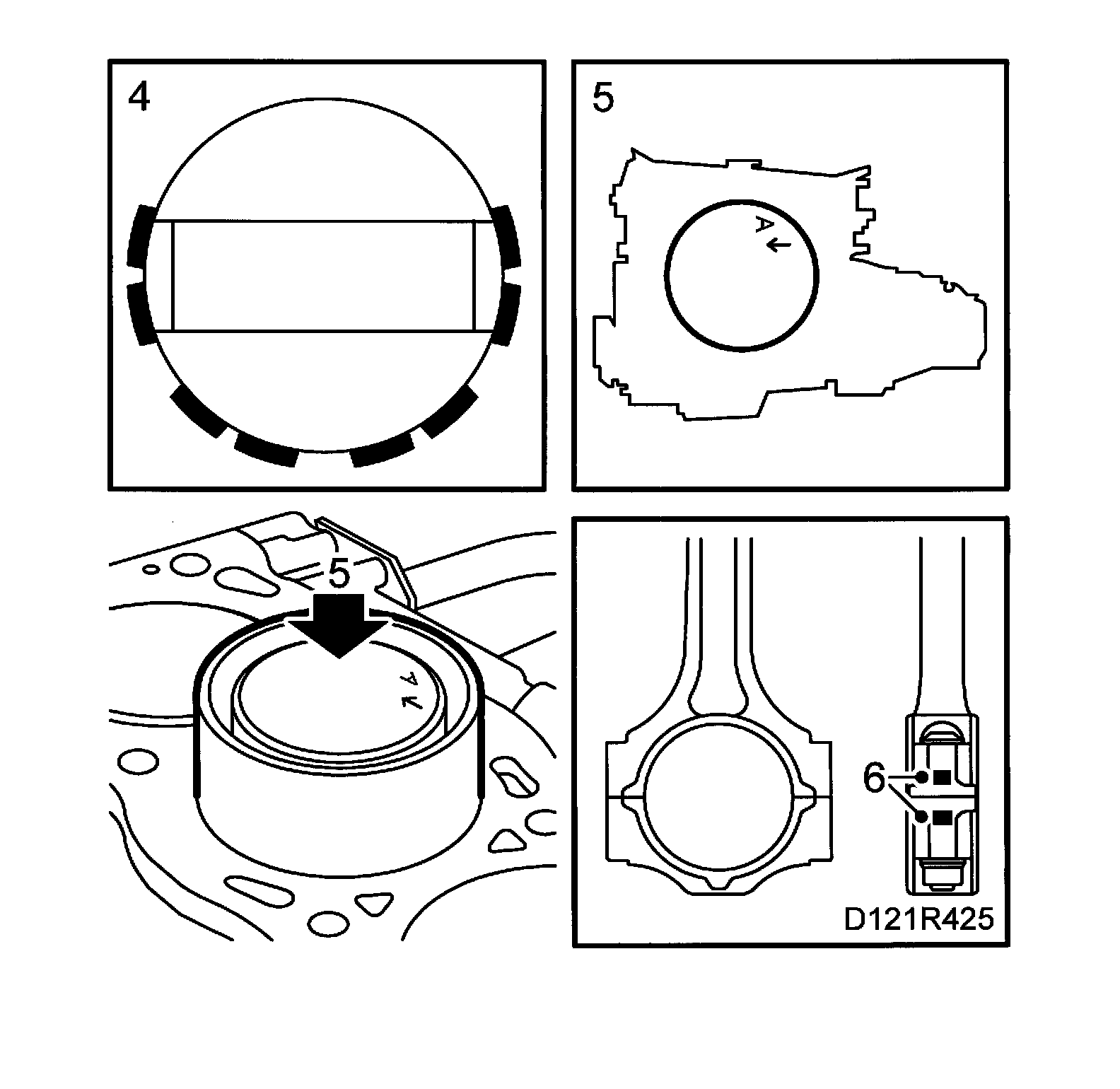 4

5

A

5

A

6

D121R425