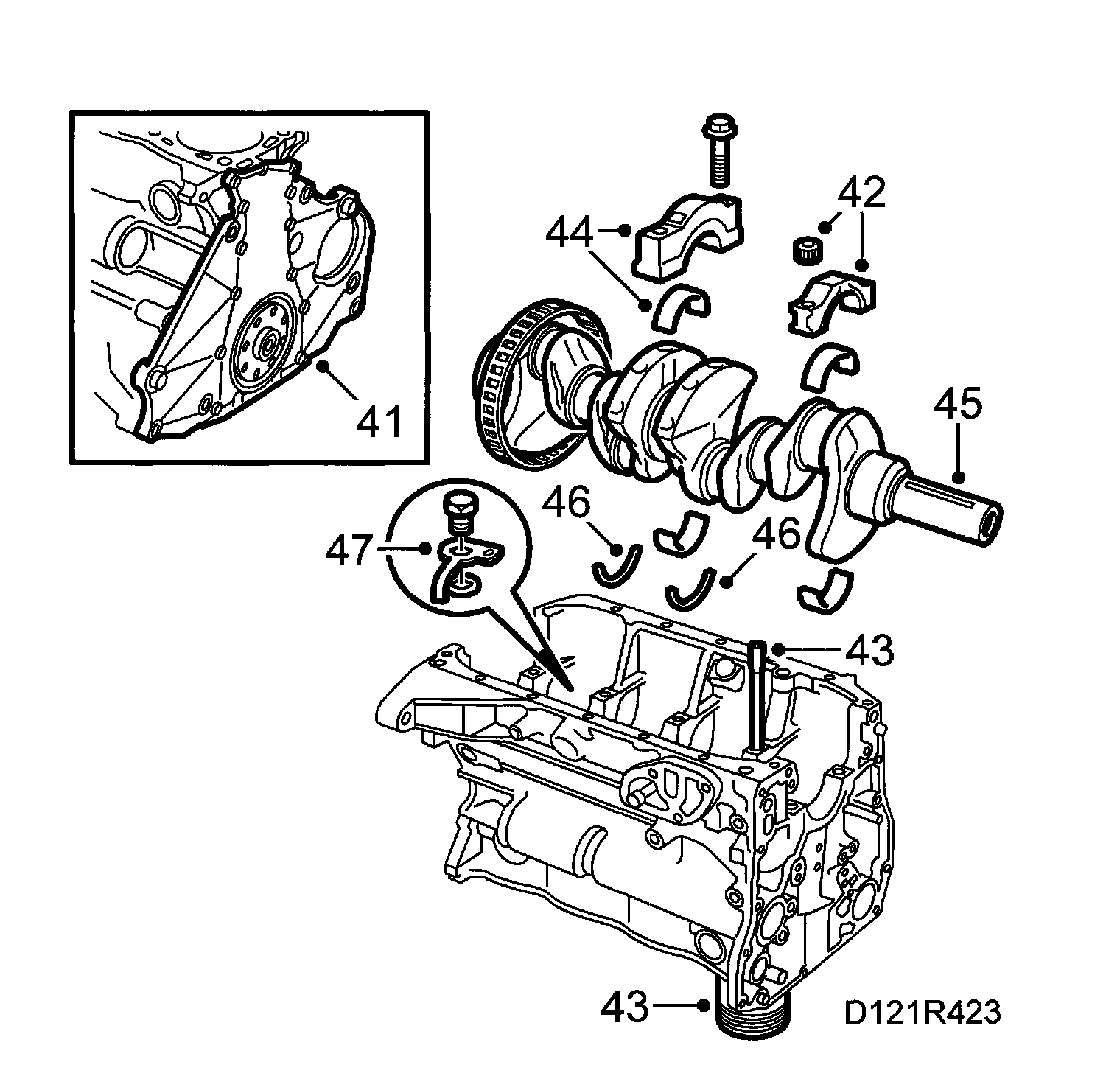 41

44

42

45

46

47

46

43

43

D121R423