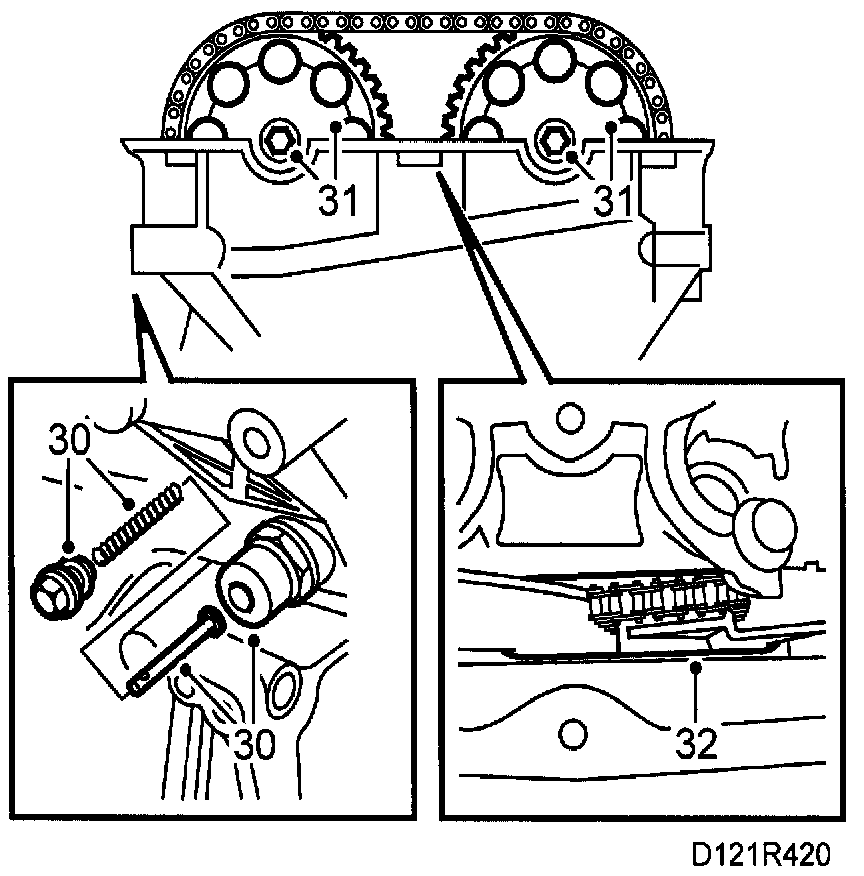 31
31
30
30
32
D121R420