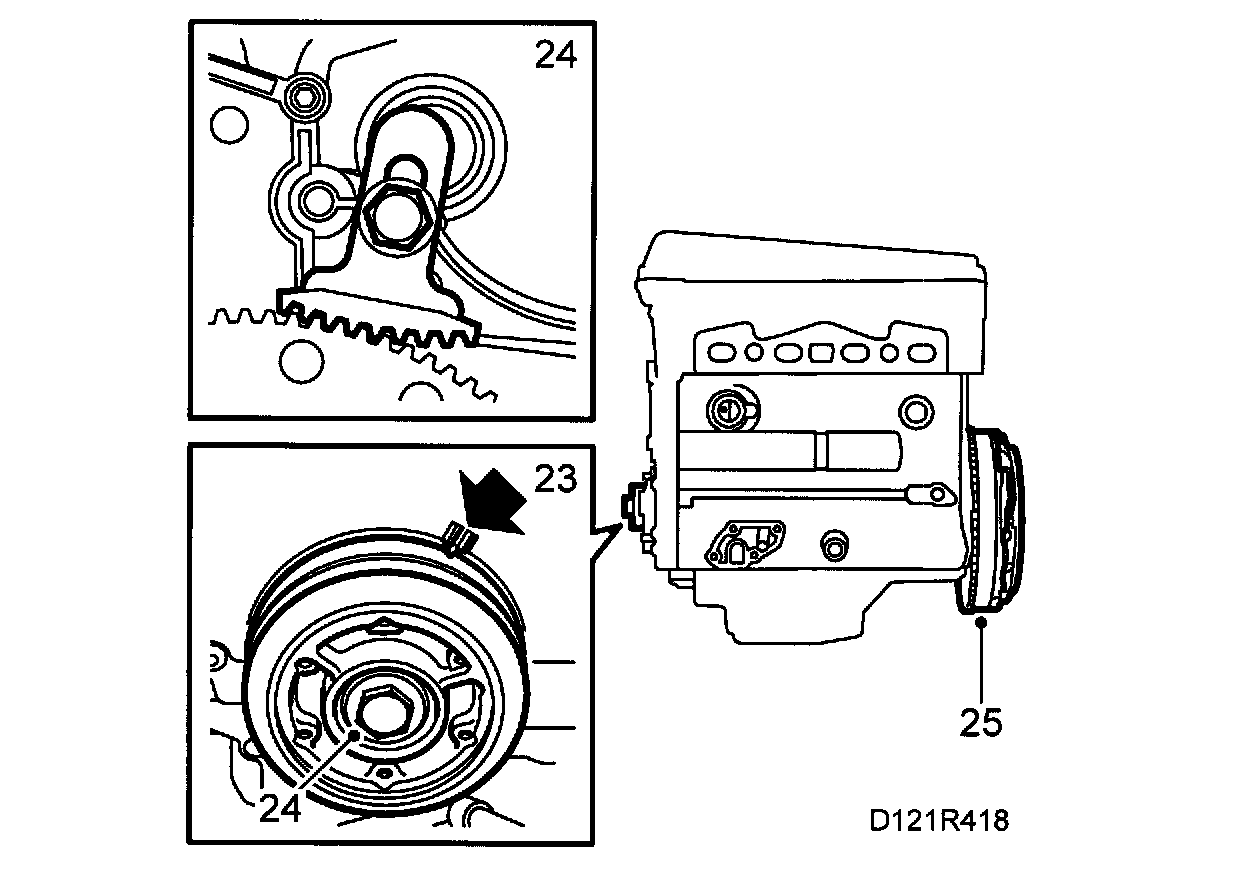 24

23

24

25

D121R418