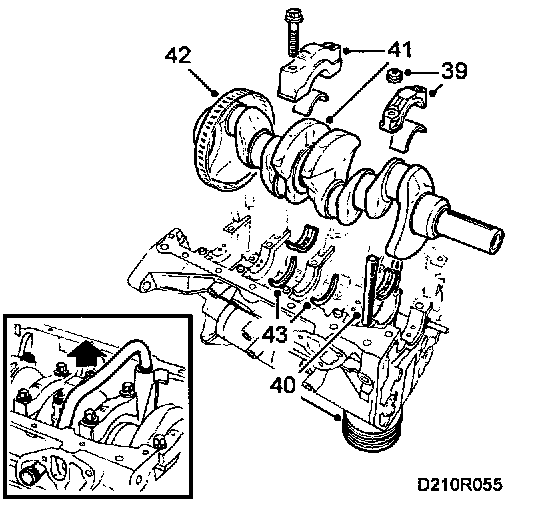 42
41
39
43
40
D210R055