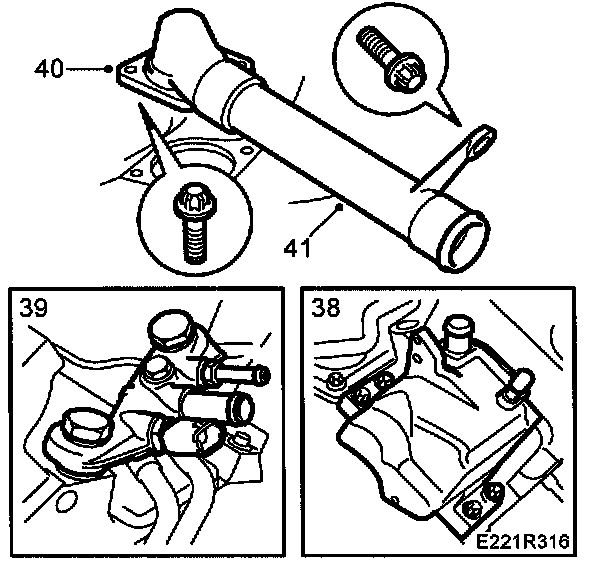 40
41
39
38
E221R316