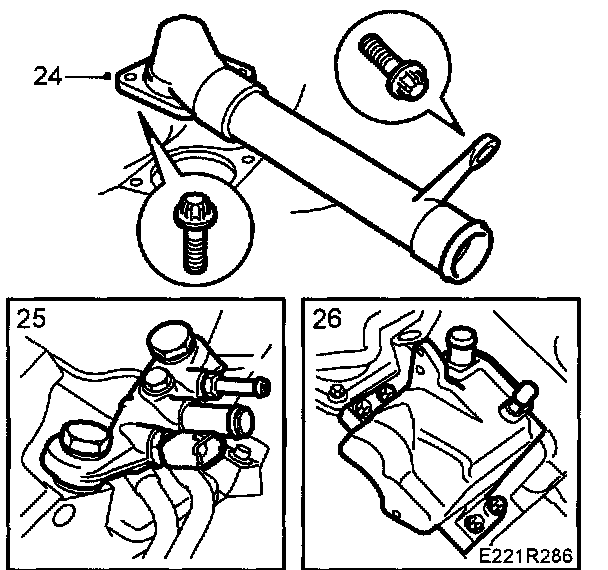 24

25

26

E221R286