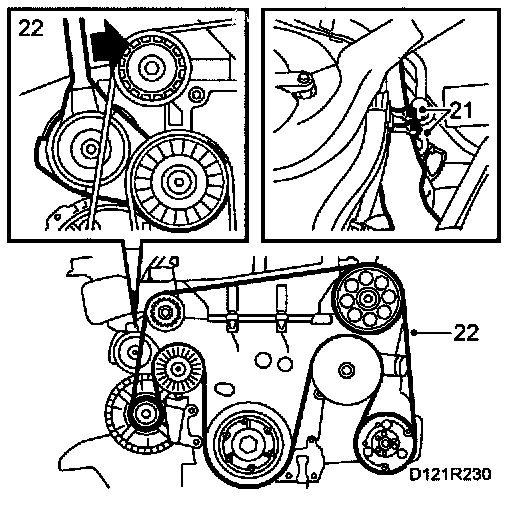 22

21

22

D121R230