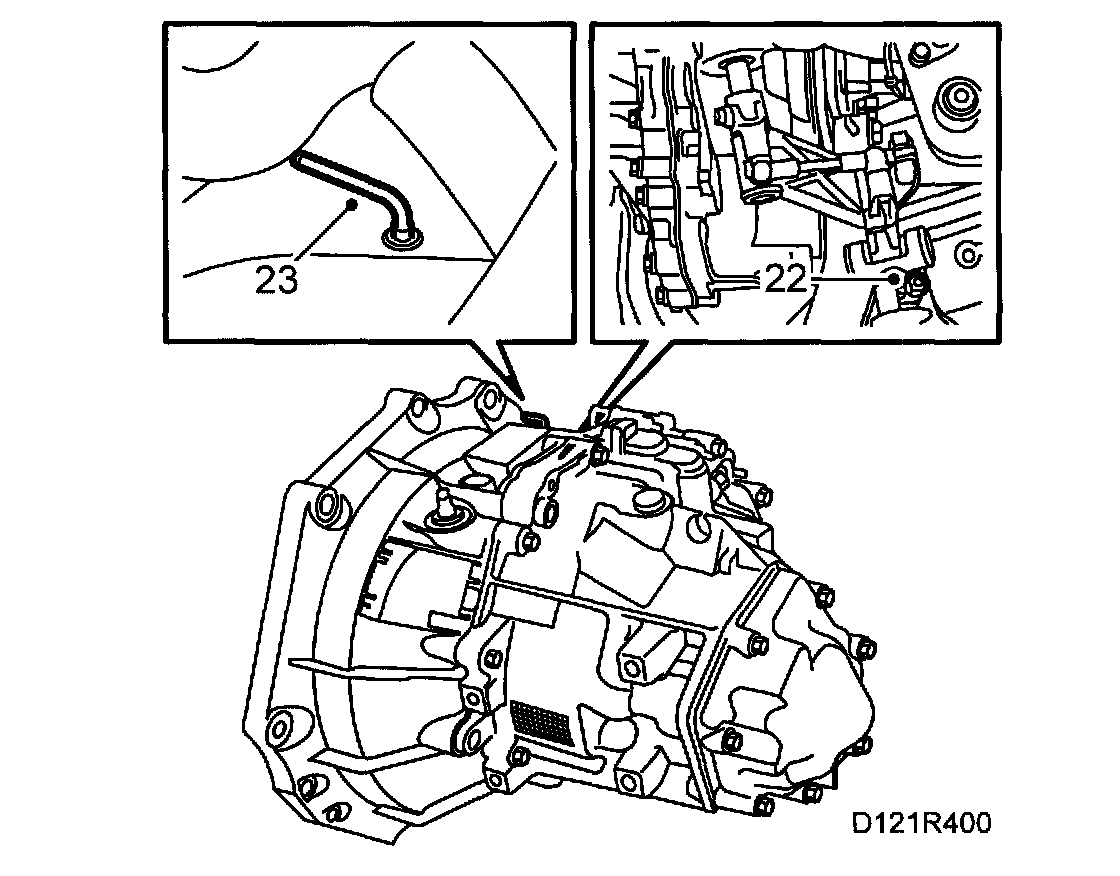 23
22
D121R400