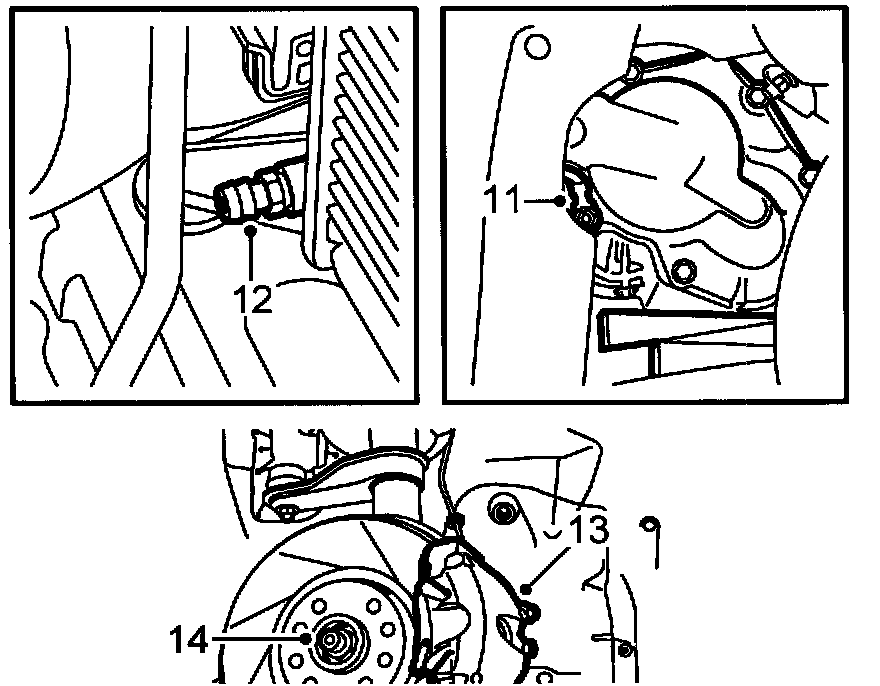 12
11
13
14