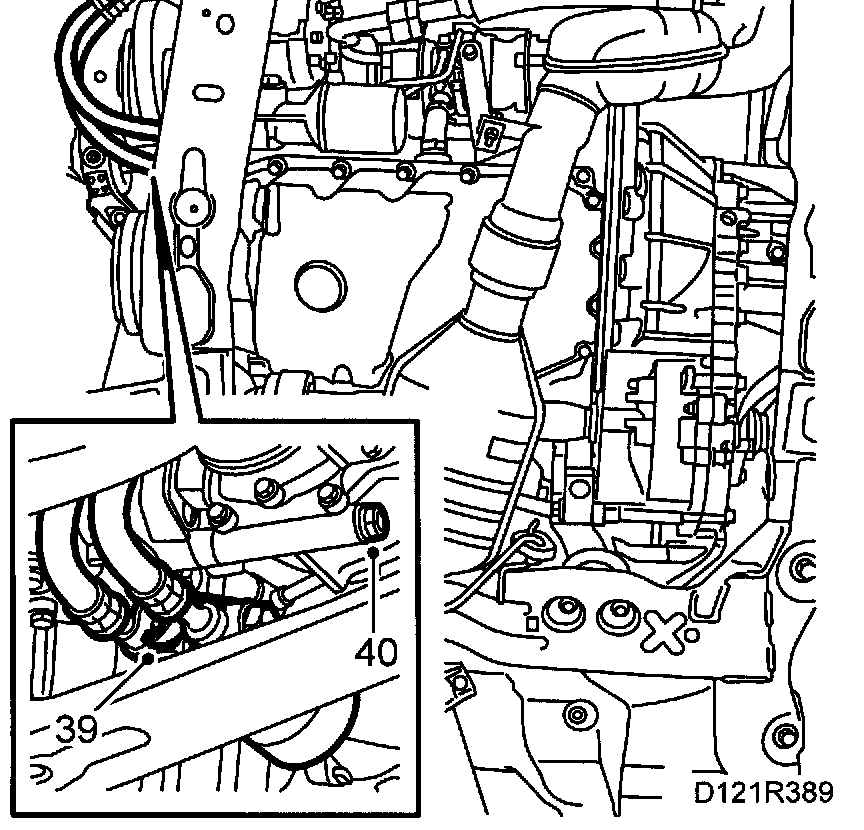 40
39
D121R389