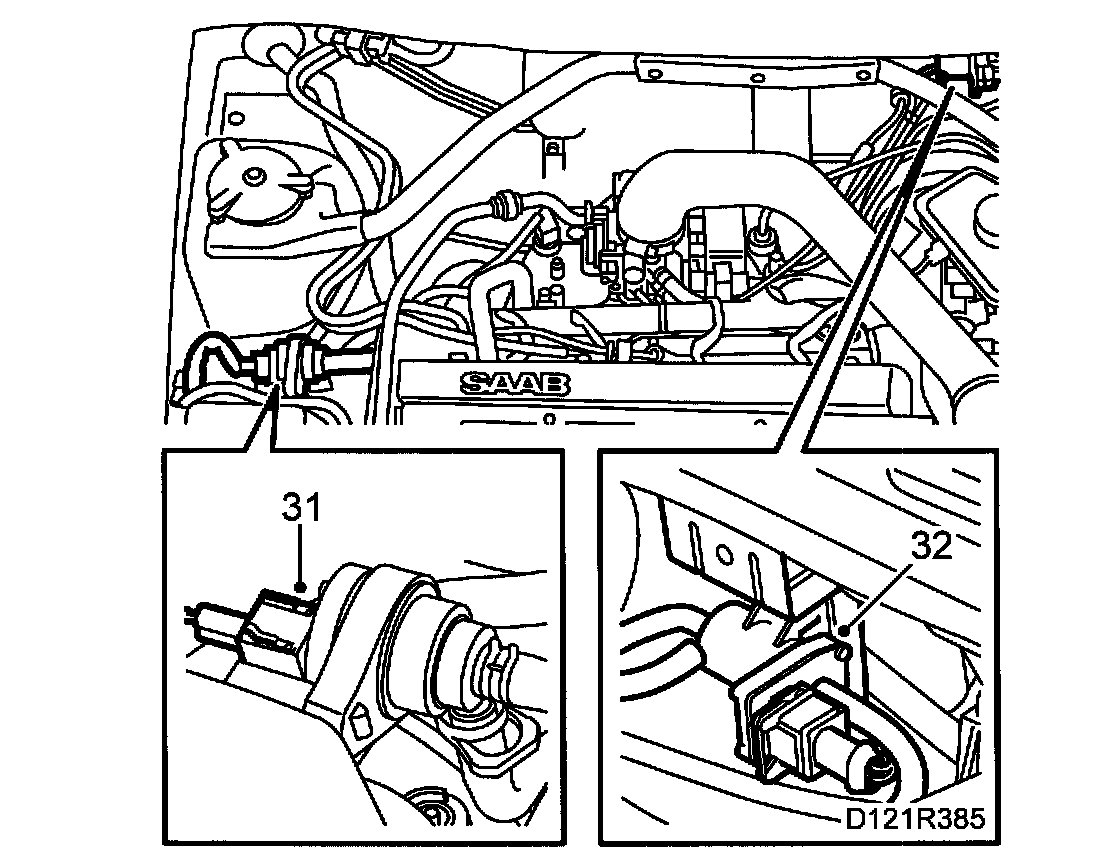 SAAB

31

32

D121R385