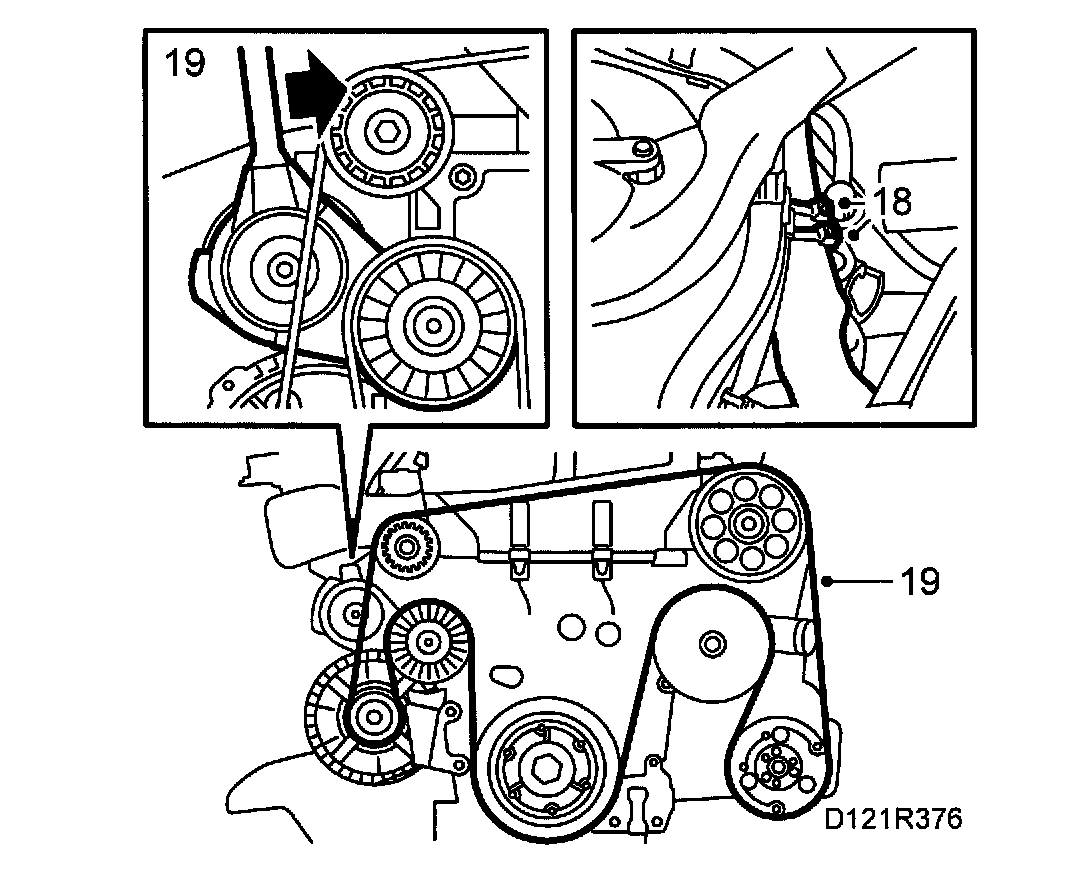 19

18

19

D121R376