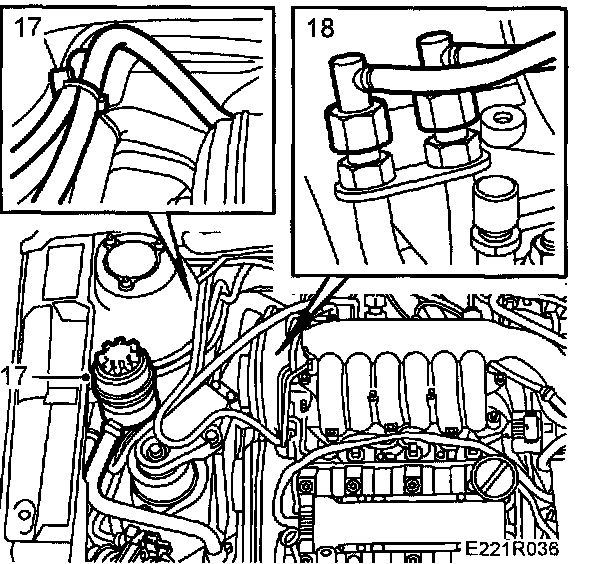 17

18

17

E221R036